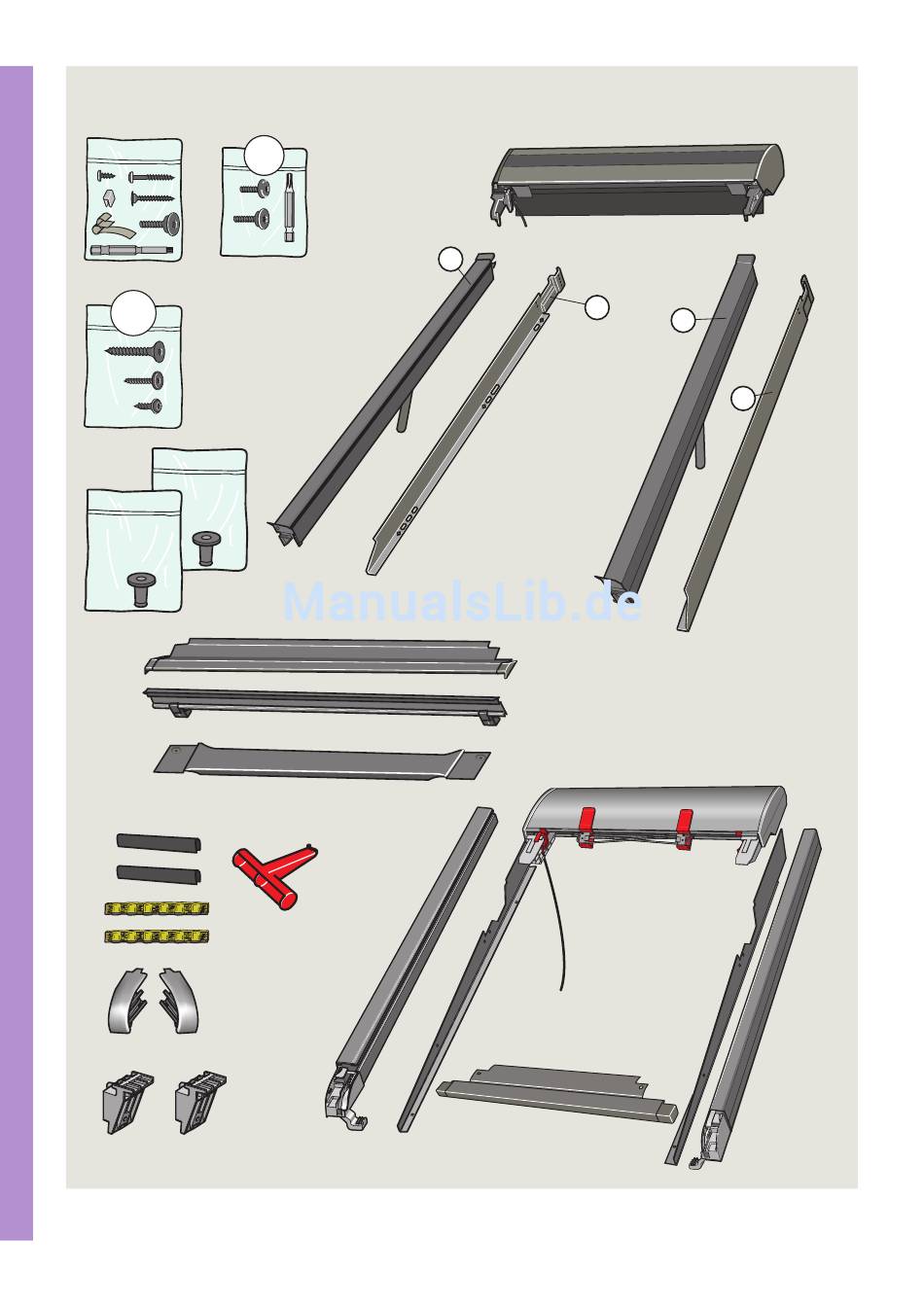 ManualsLib.de