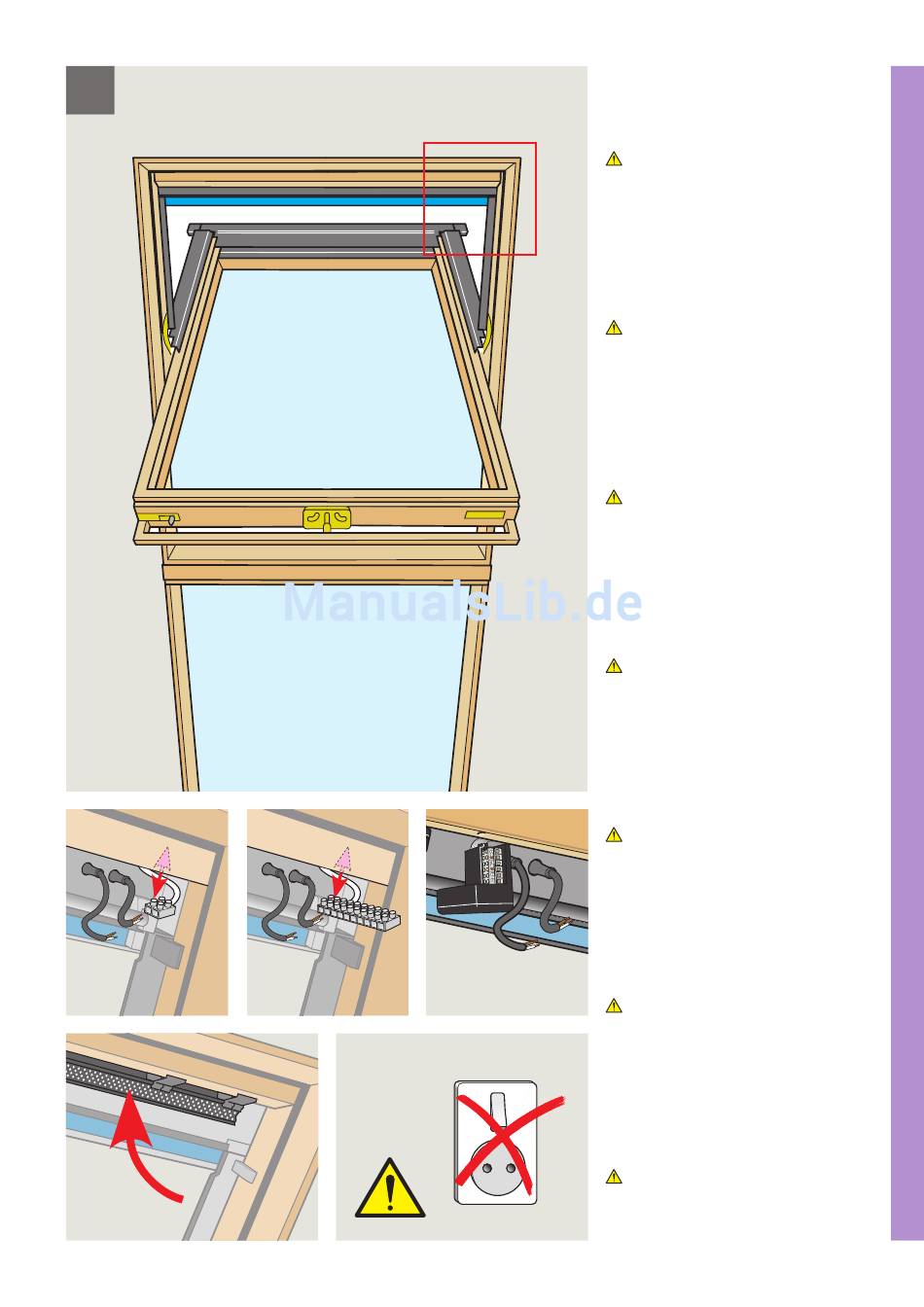 ManualsLib.de