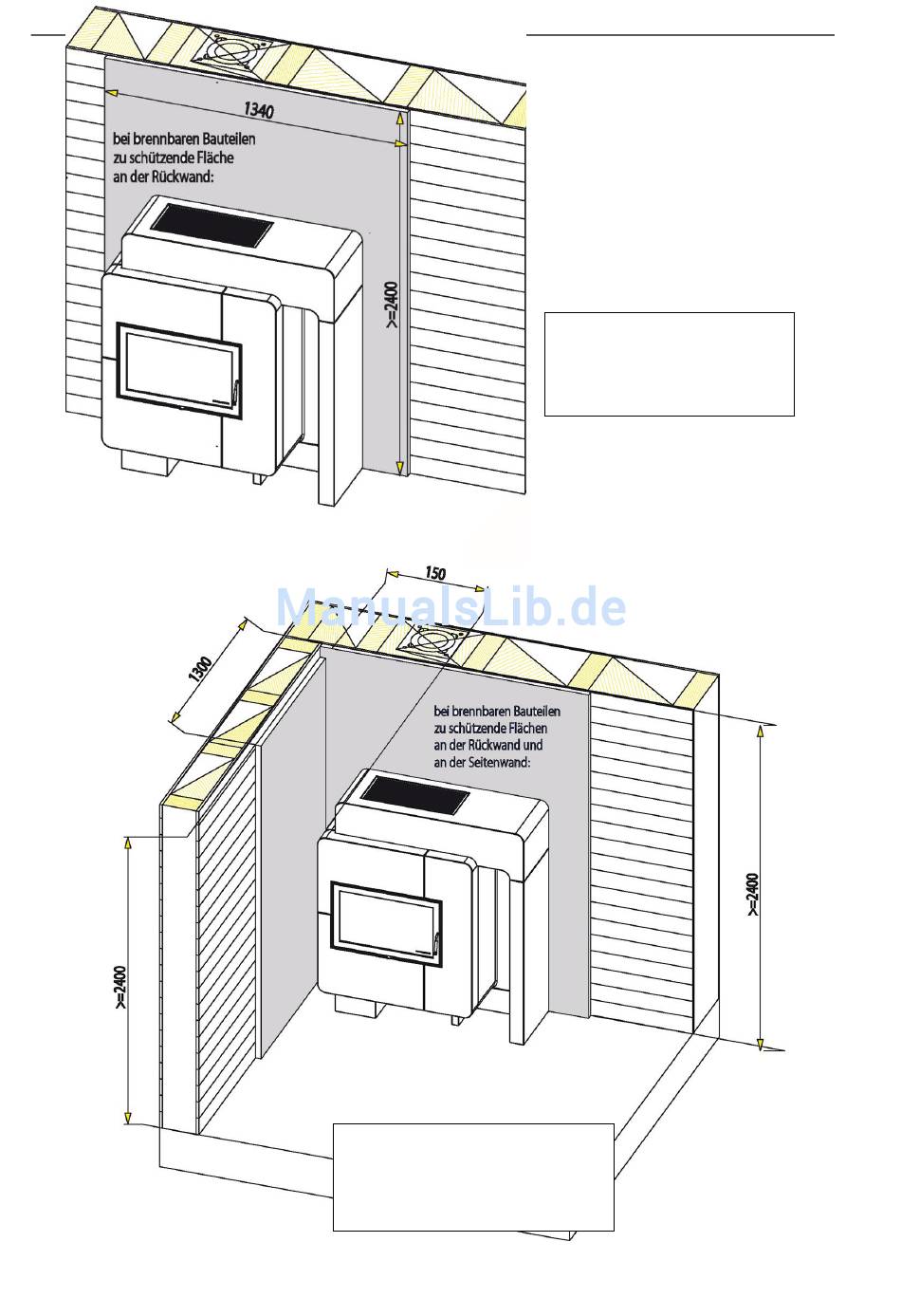 1340

bei brennbaren Bauteilen zu schützende Fläche an der Rückwand:

>=2400

150

ManualsLib.de

1300

bei brennbaren Bauteilen zu schützende Flächen an der Rückwand und an der Seitenwand:

>=2400

>=2400