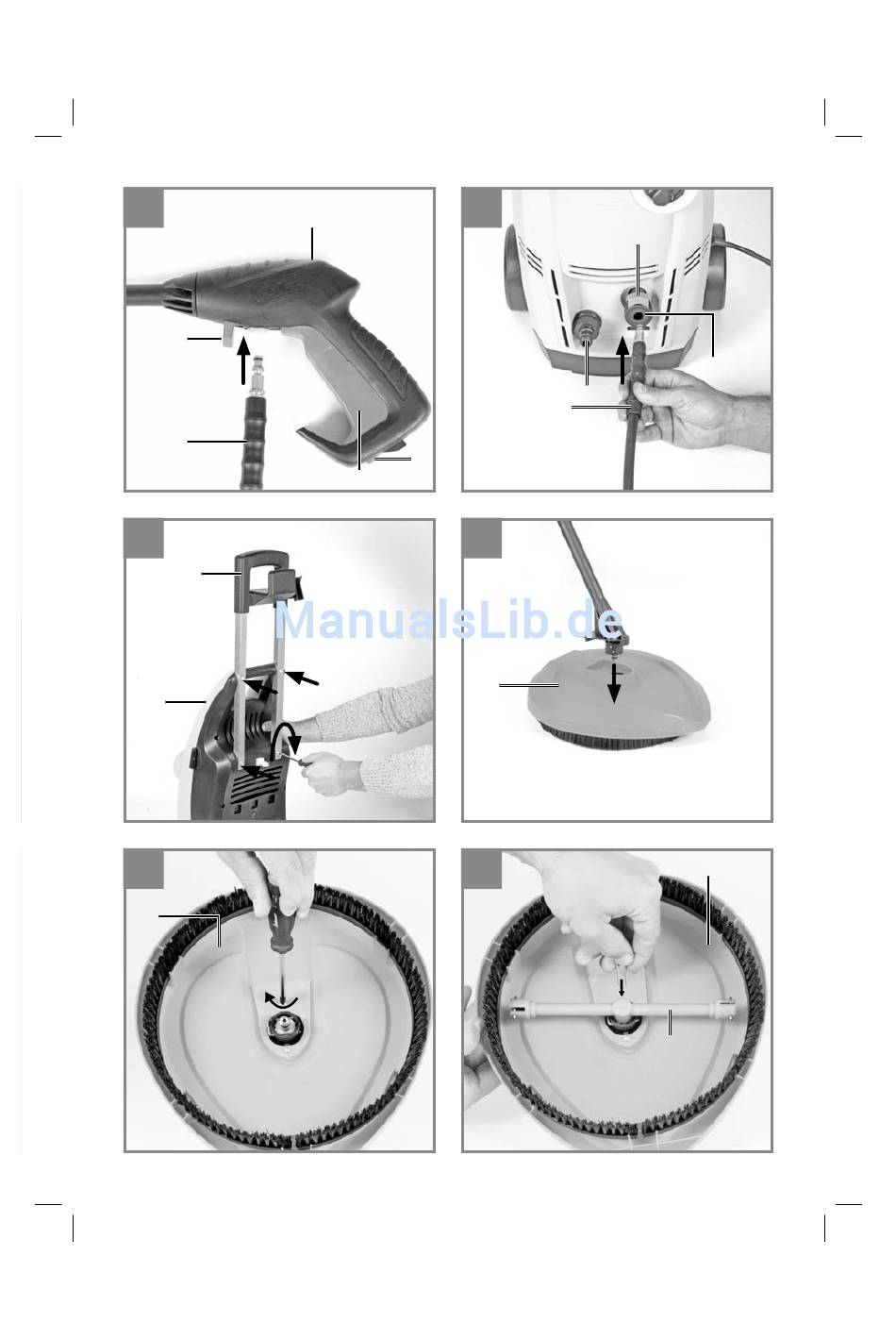 ManualsLib.de