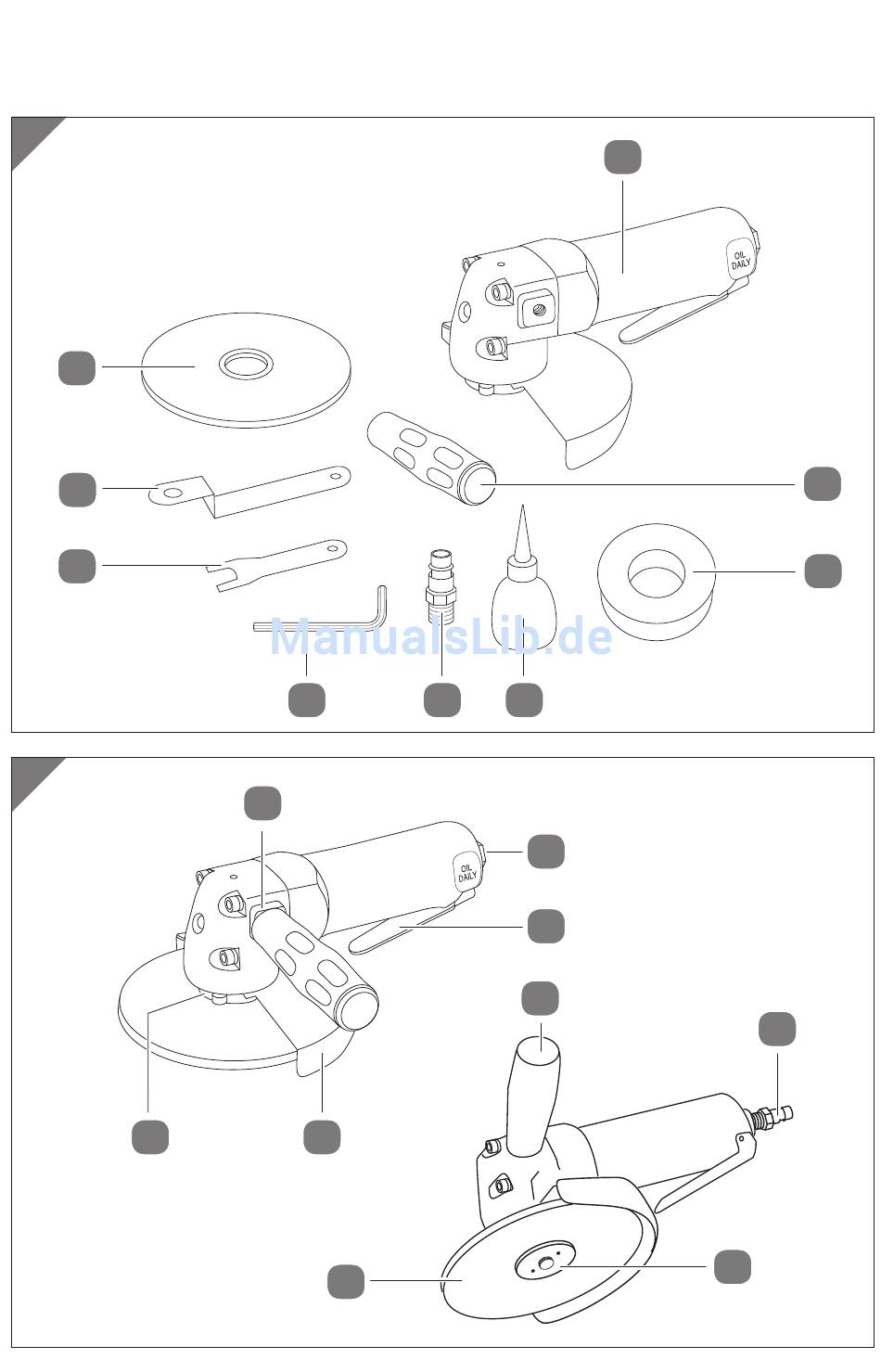 OIL DAILY

ManualsLib.de

OIL DAILY