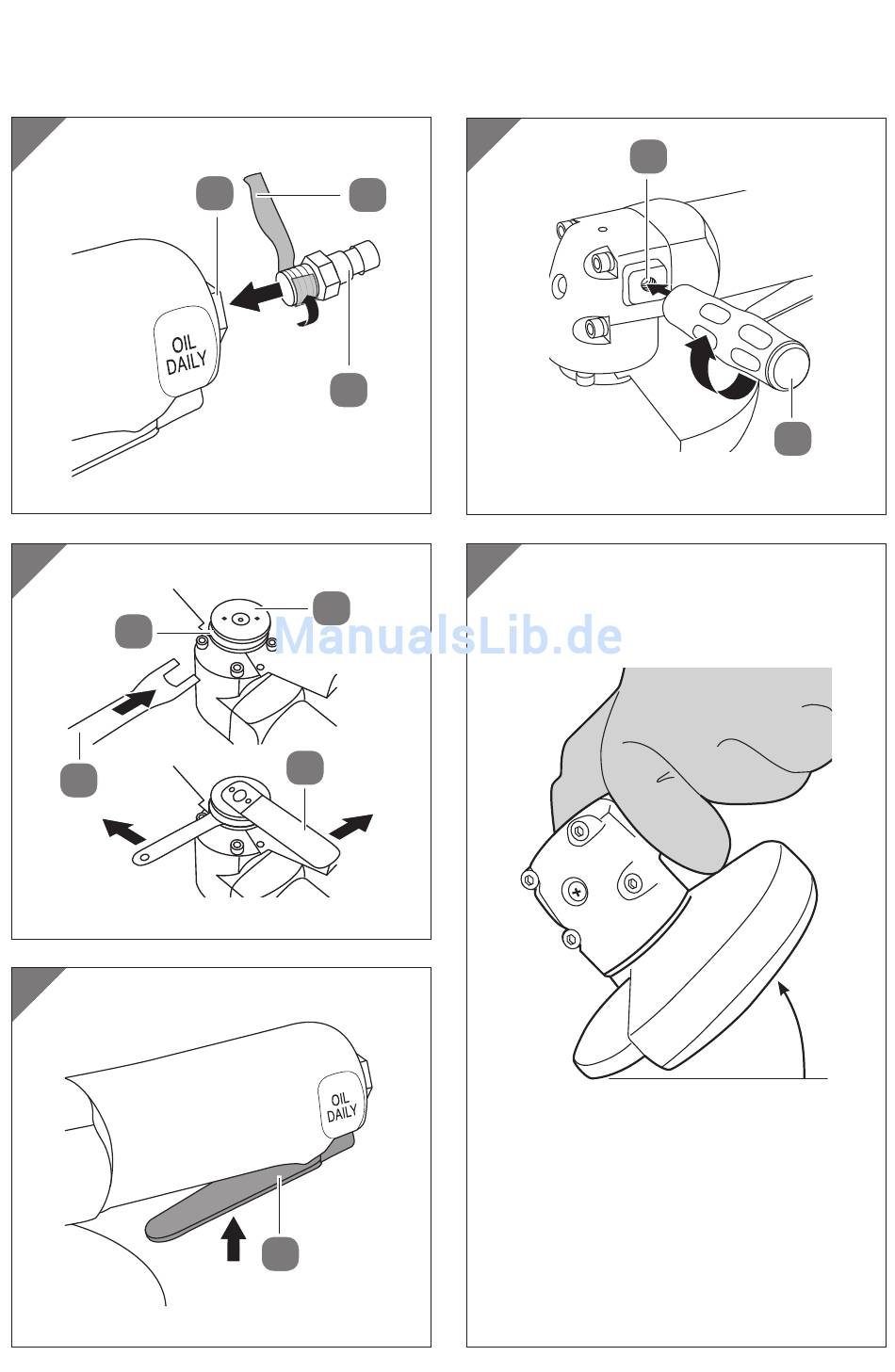 OIL DAILY

ManualsLib.de

OIL DAILY