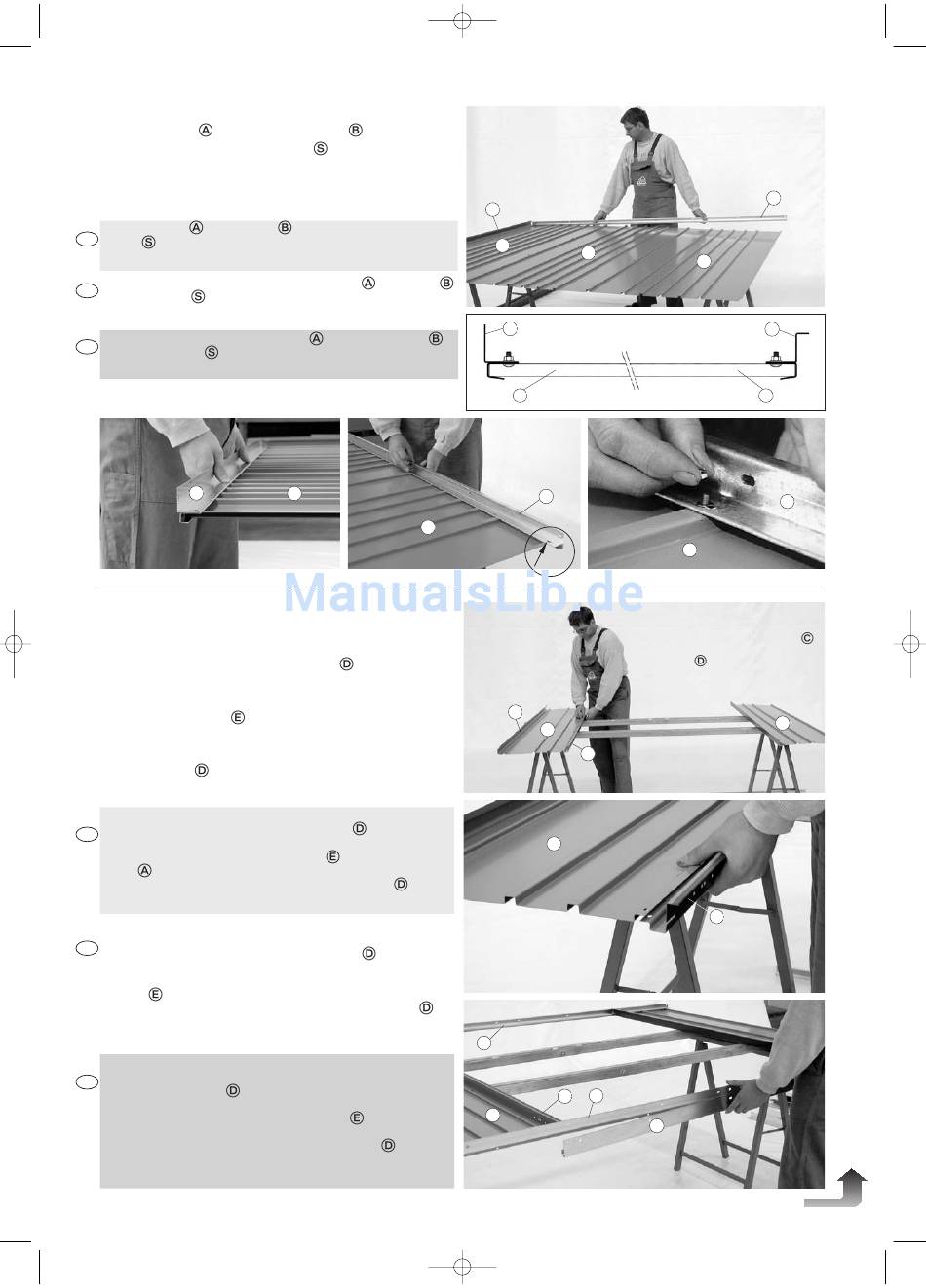 Ⓐ Ⓑ
Ⓢ

Ⓐ Ⓑ
Ⓢ

Ⓐ Ⓑ
Ⓢ

Ⓐ Ⓑ
Ⓢ

ManualsLib.de

Ⓓ

Ⓔ

Ⓓ

Ⓒ
Ⓓ

Ⓓ
Ⓔ
Ⓐ
Ⓓ

Ⓓ
Ⓔ
Ⓓ

Ⓓ
Ⓔ
Ⓓ