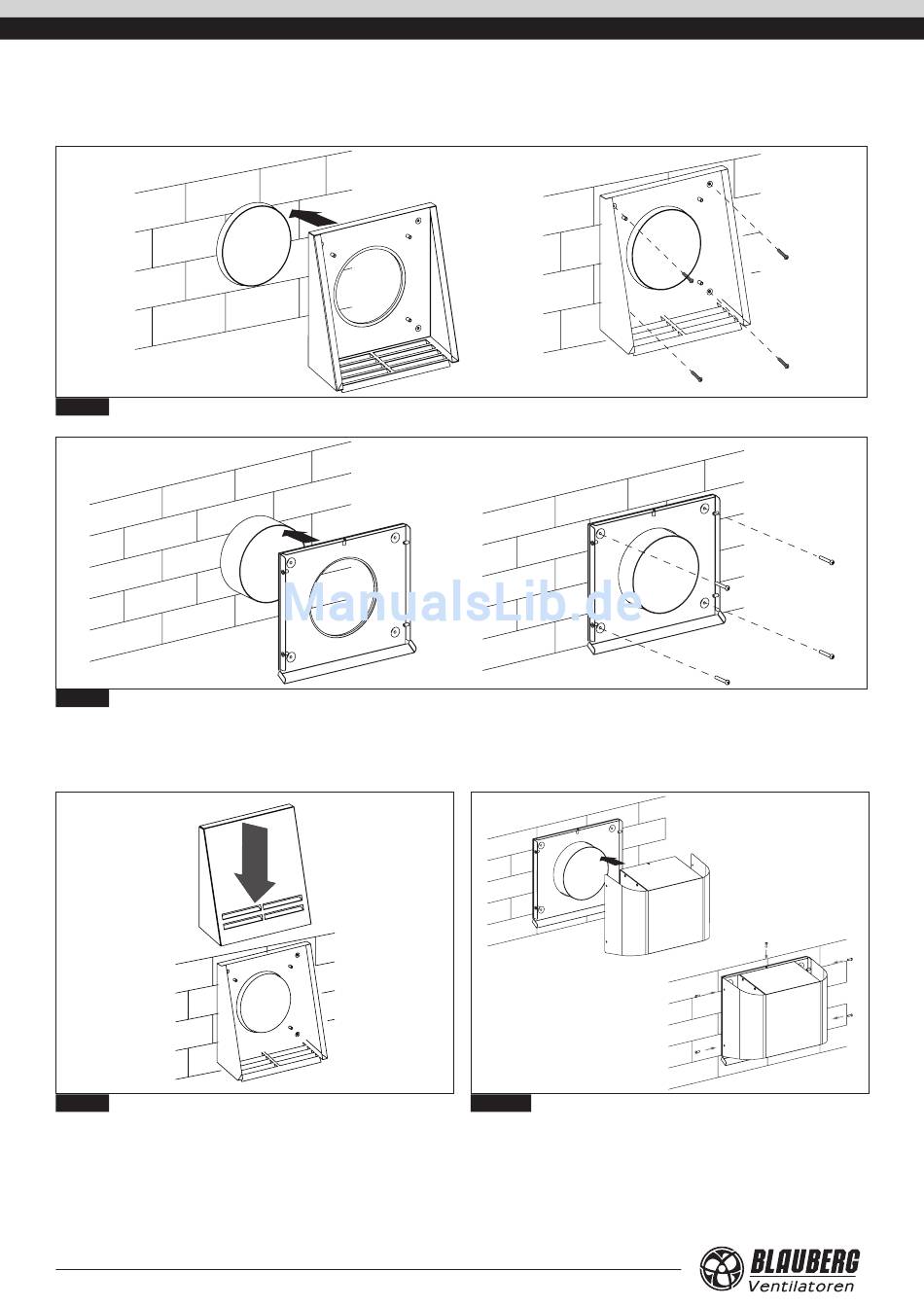 ManualsLib.de

BLAUBERG
Ventilatoren