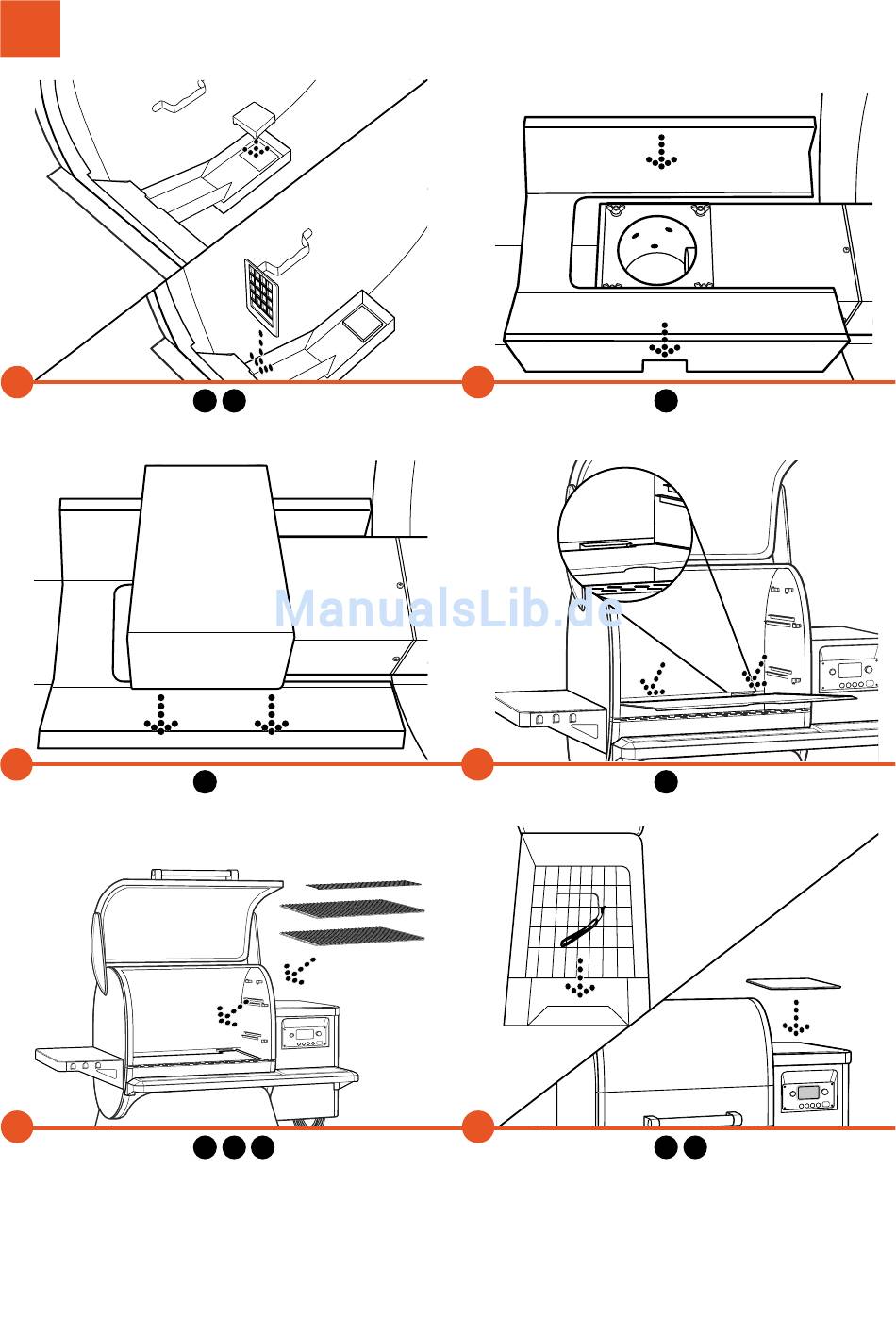 ManualsLib.de