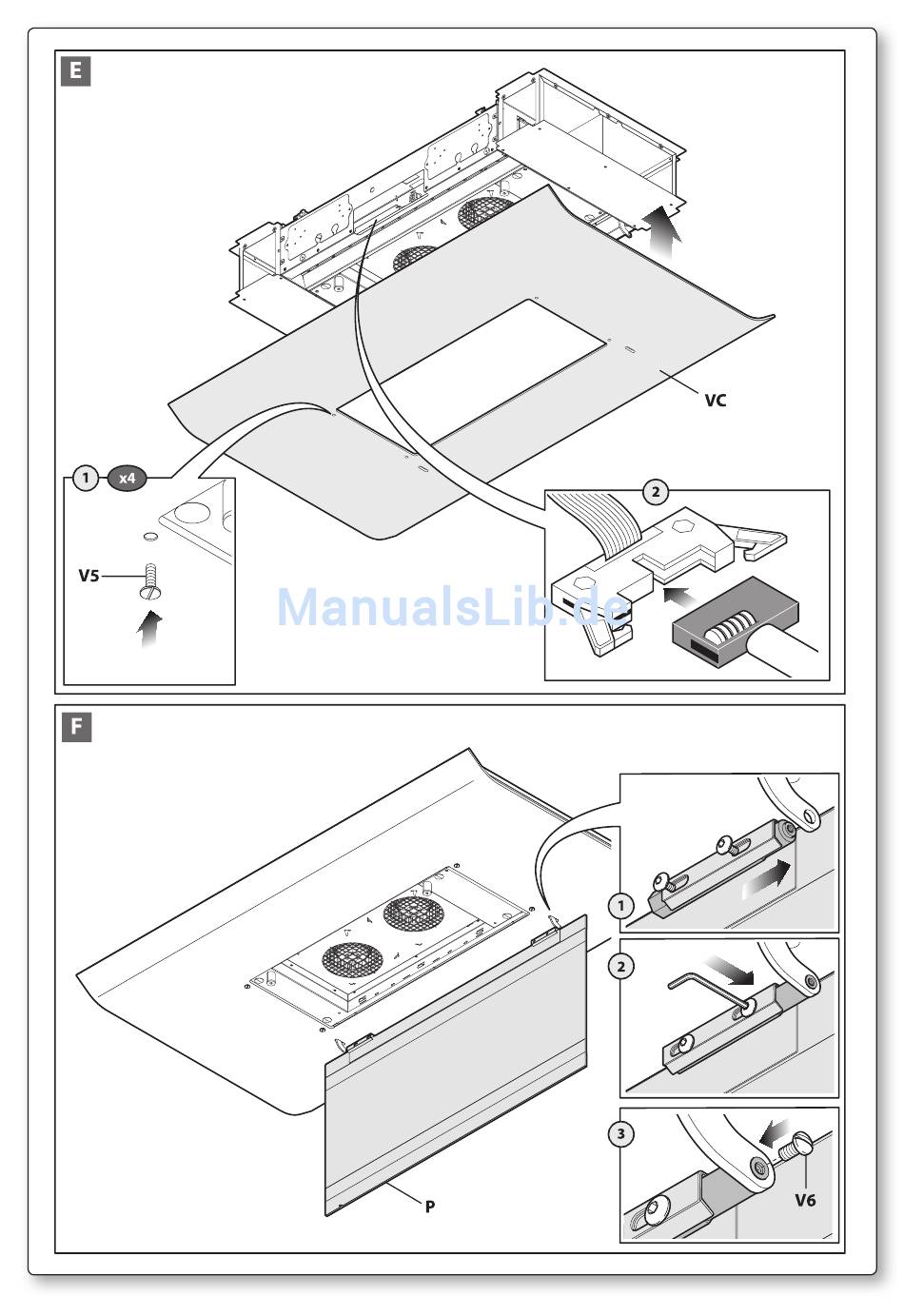 E

VC

1 x4

V5

2

ManualsLib.de

F

1

2

3

V6

P