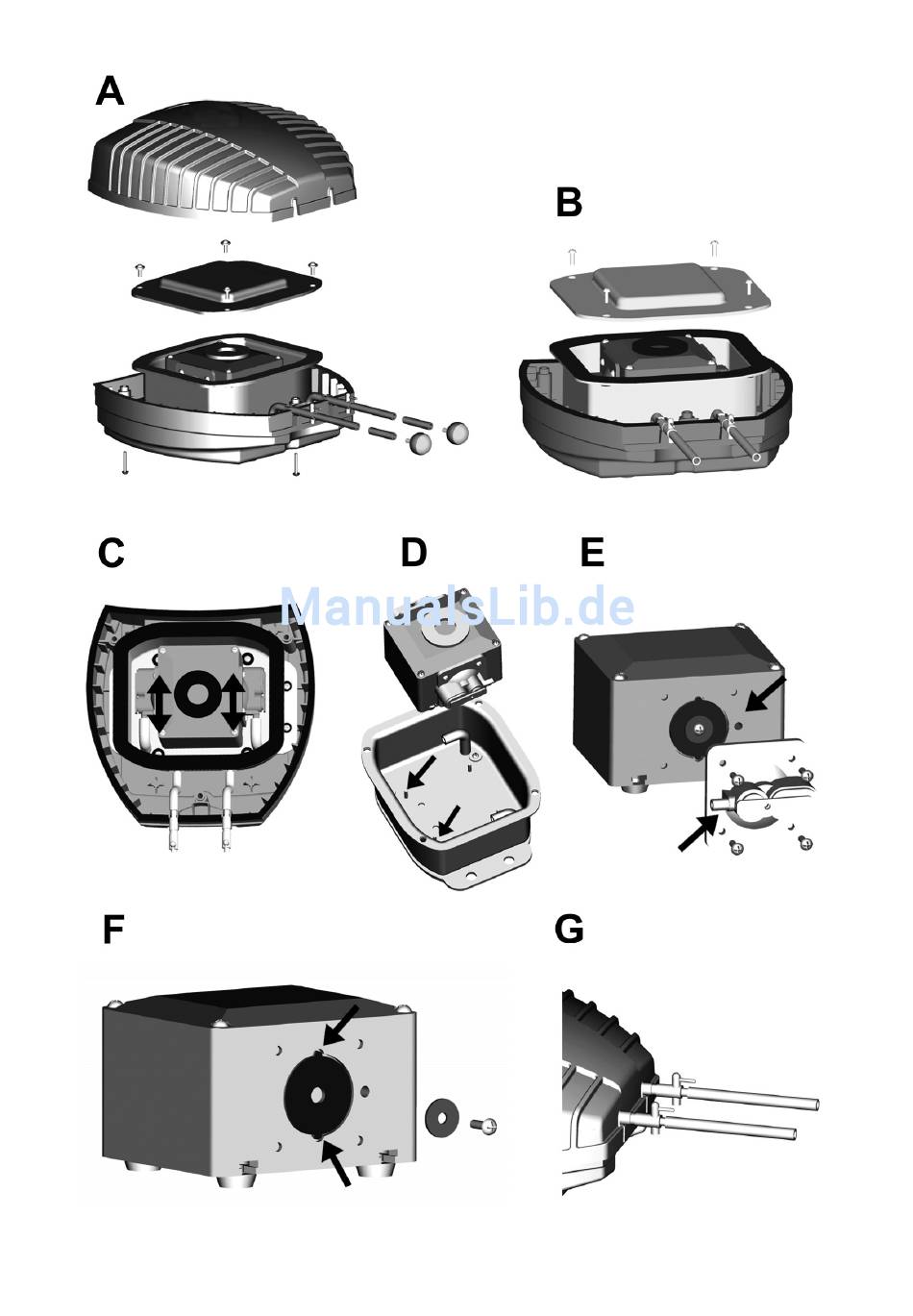 A

B

C

D

E

ManualsLib.de

F

G