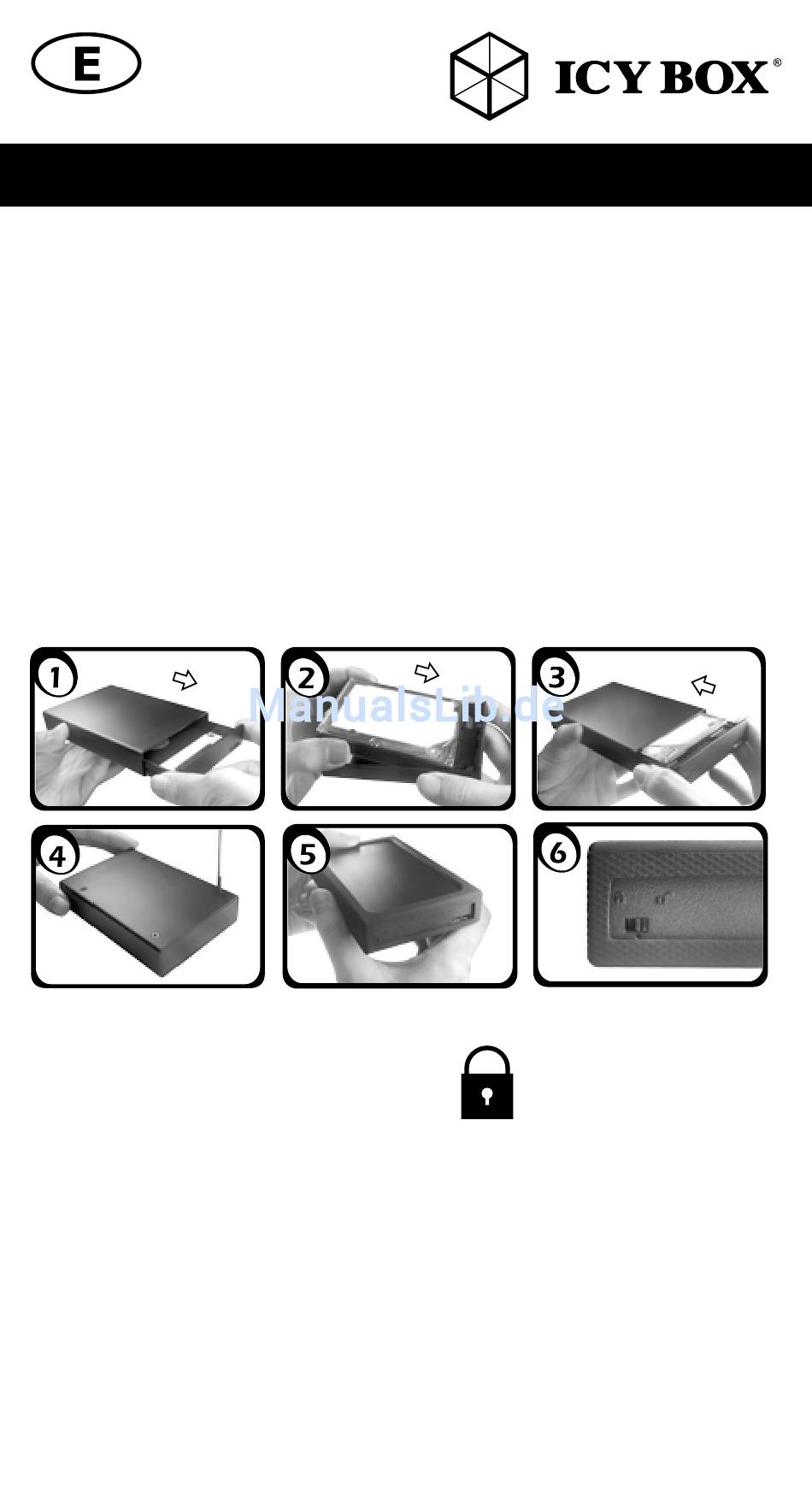 E

ICY BOX®

1

2

3

ManualsLib.de

4

5

6