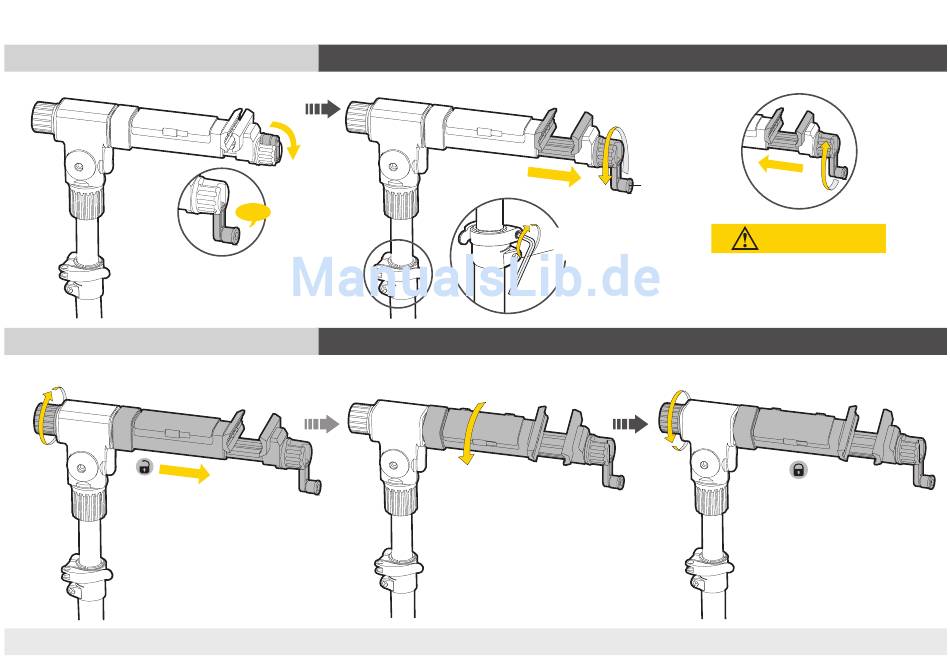 ManualsLib.de