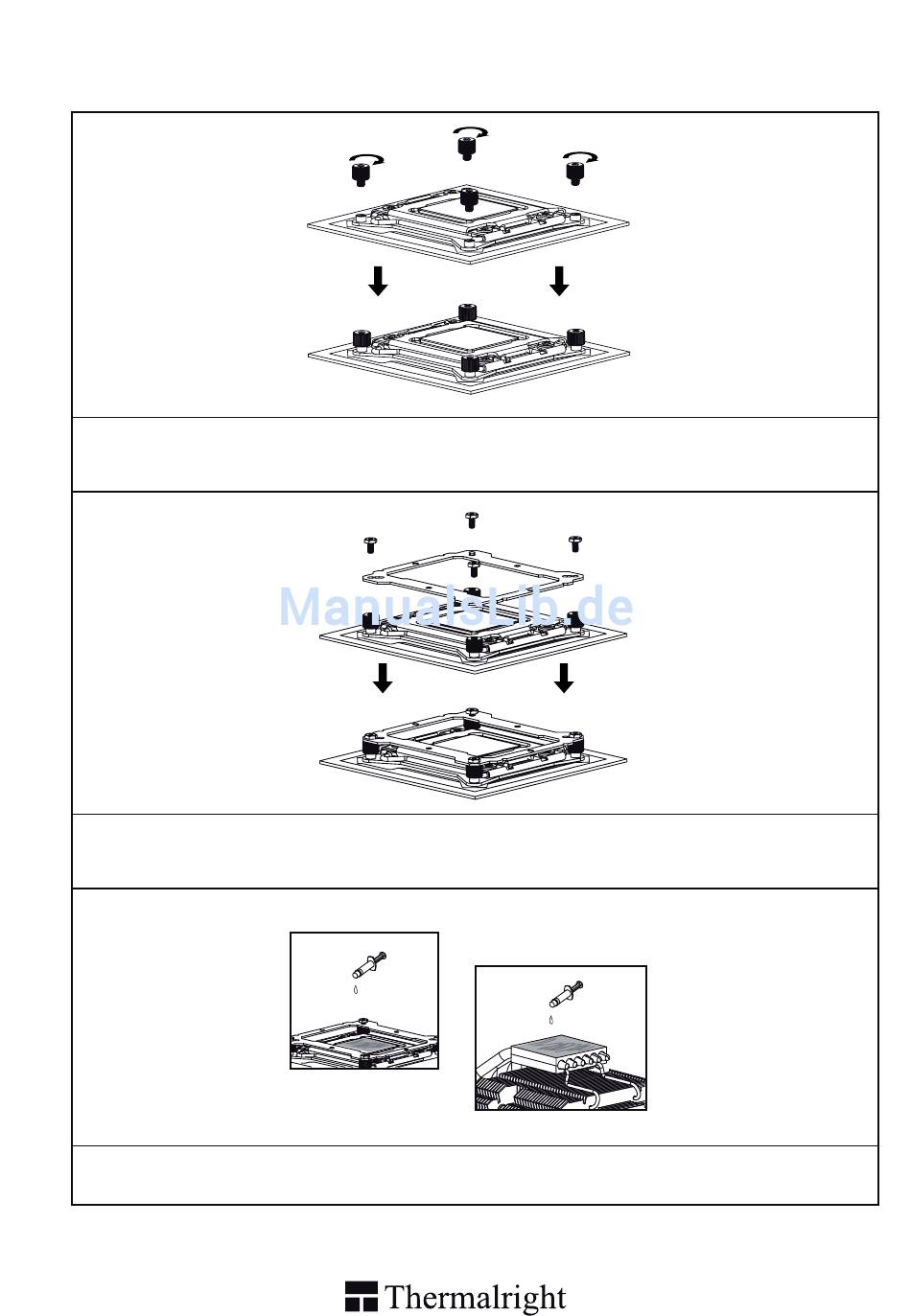 ManualsLib.de

Thermalright