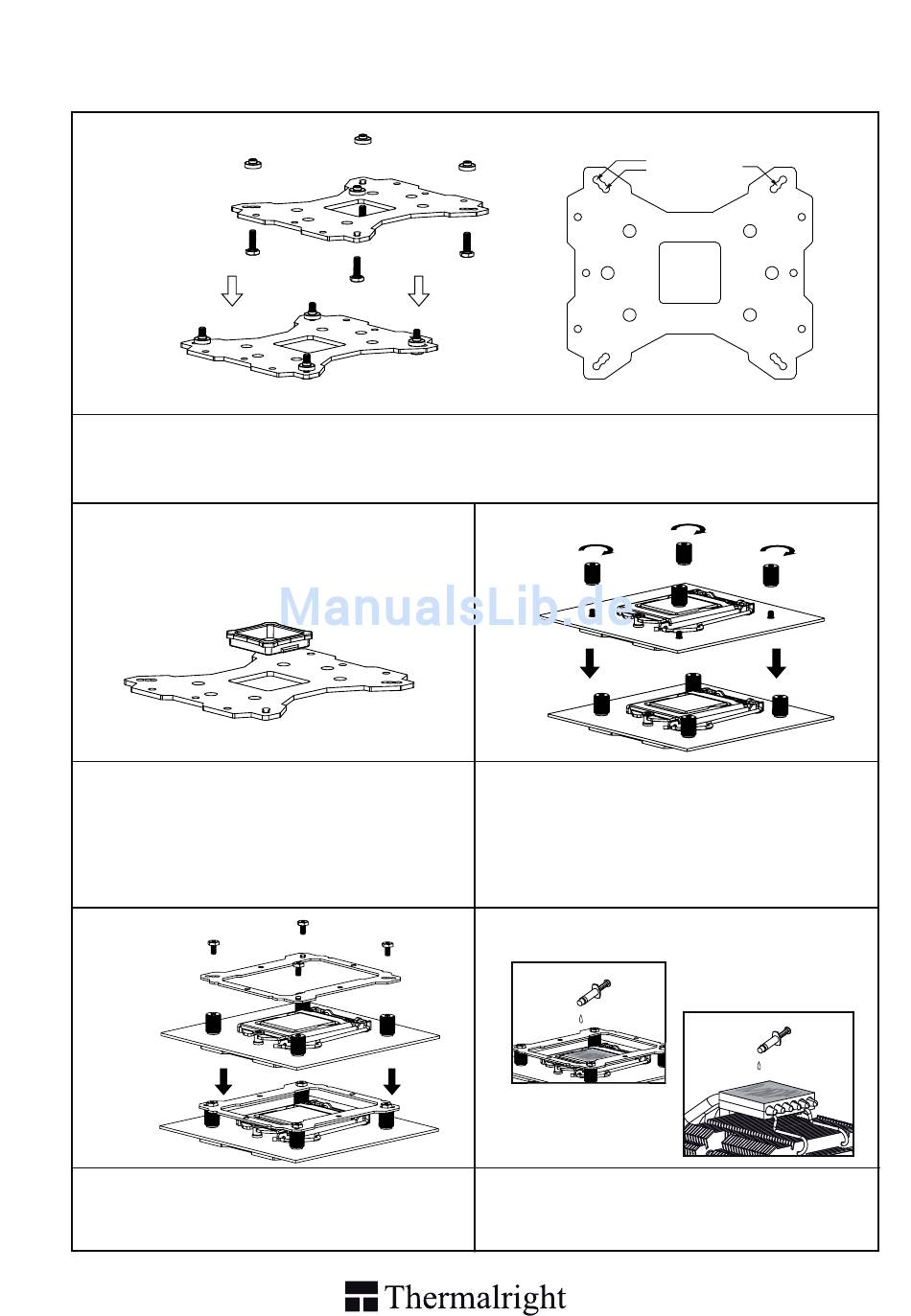 ManualsLib.de

Thermalright