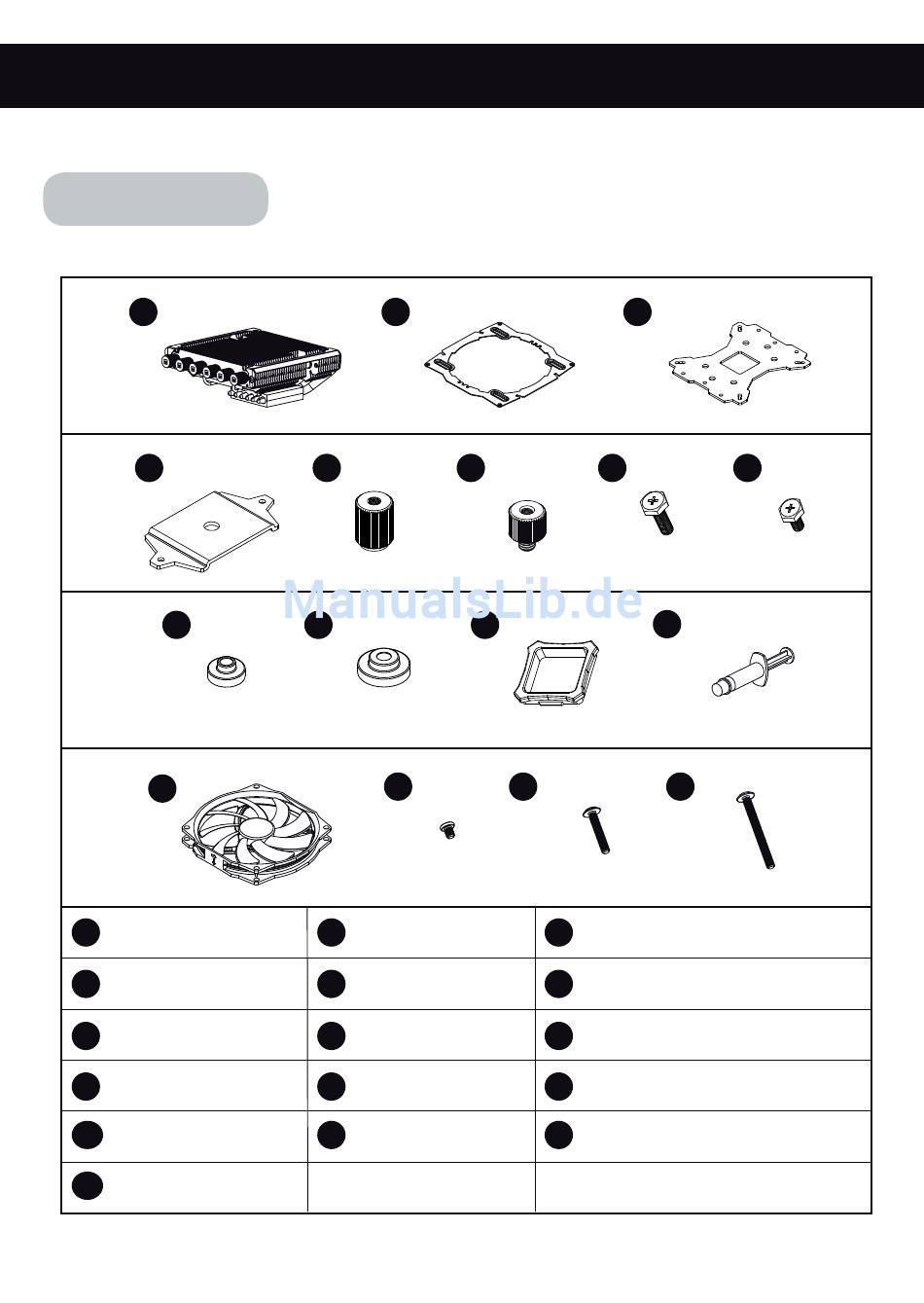 ManualsLib.de