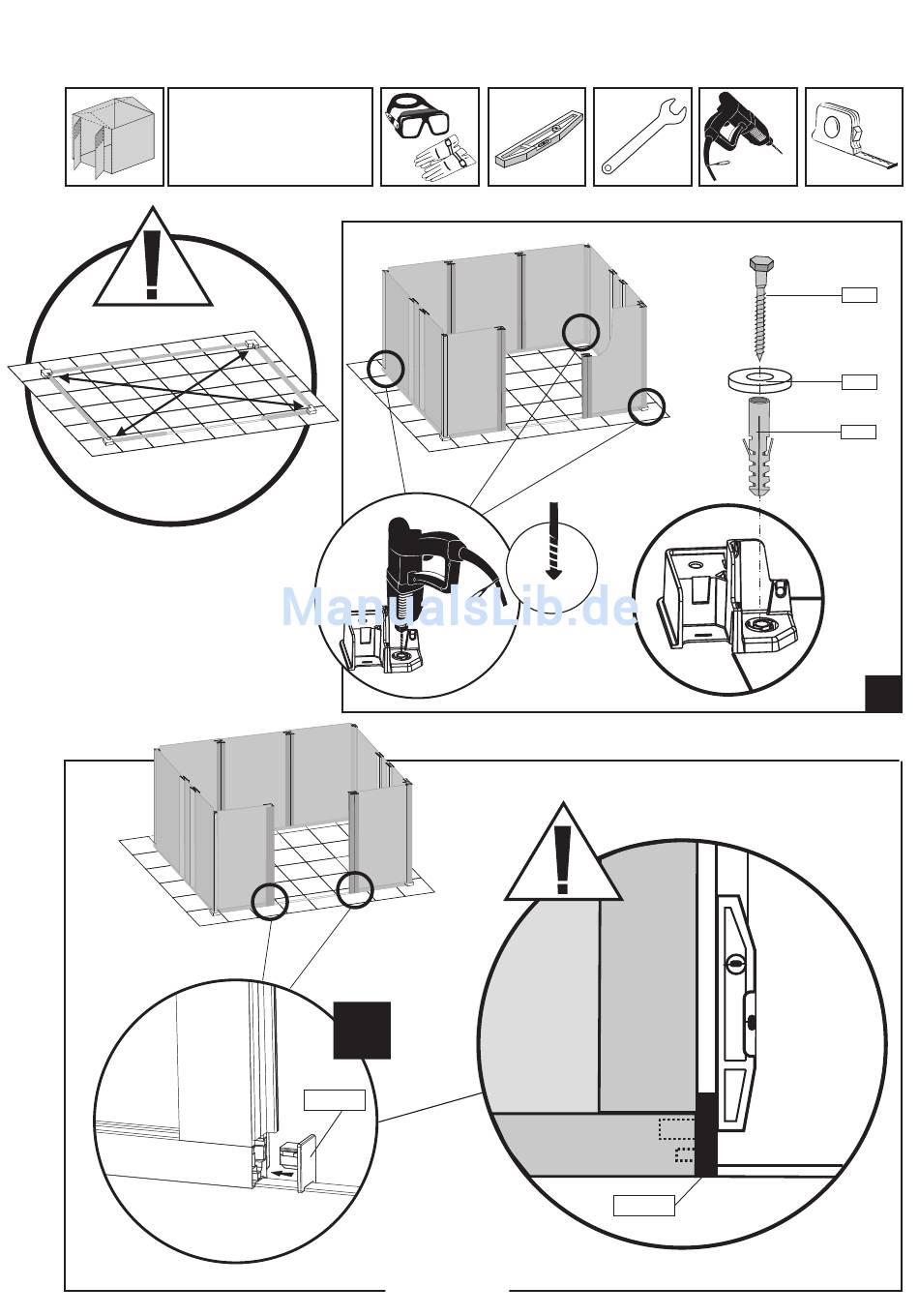 ManualsLib.de