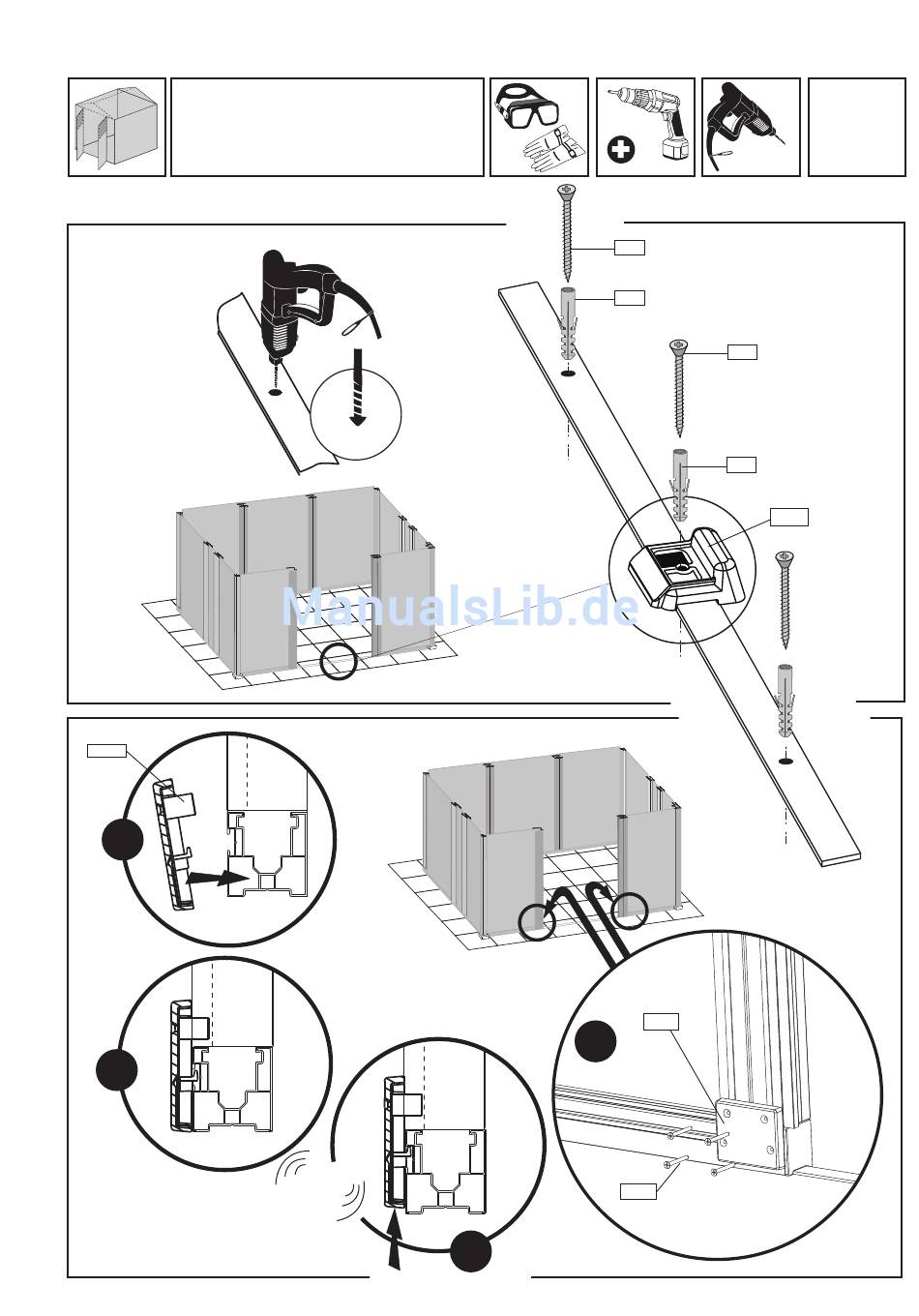 ManualsLib.de