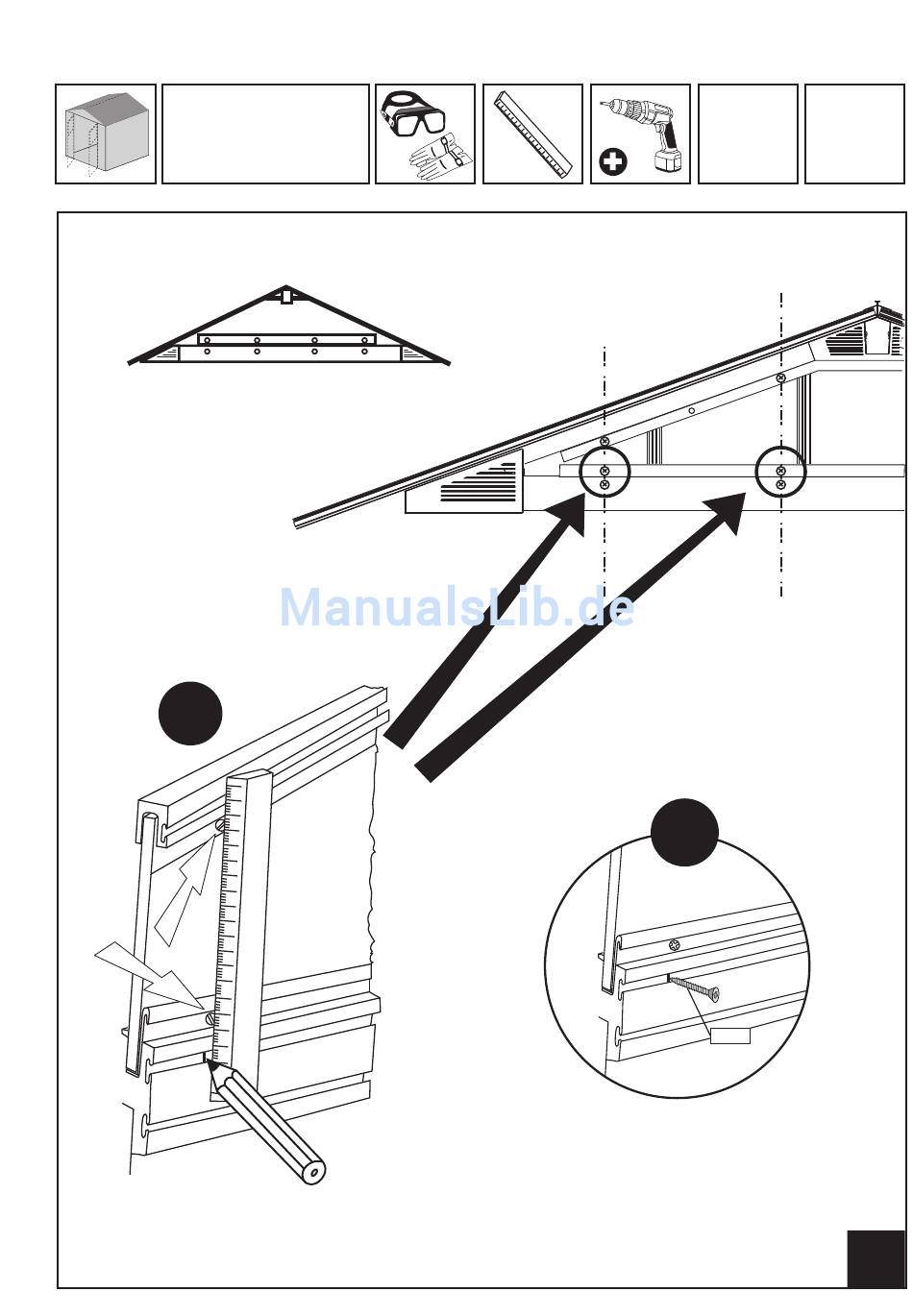 ManualsLib.de