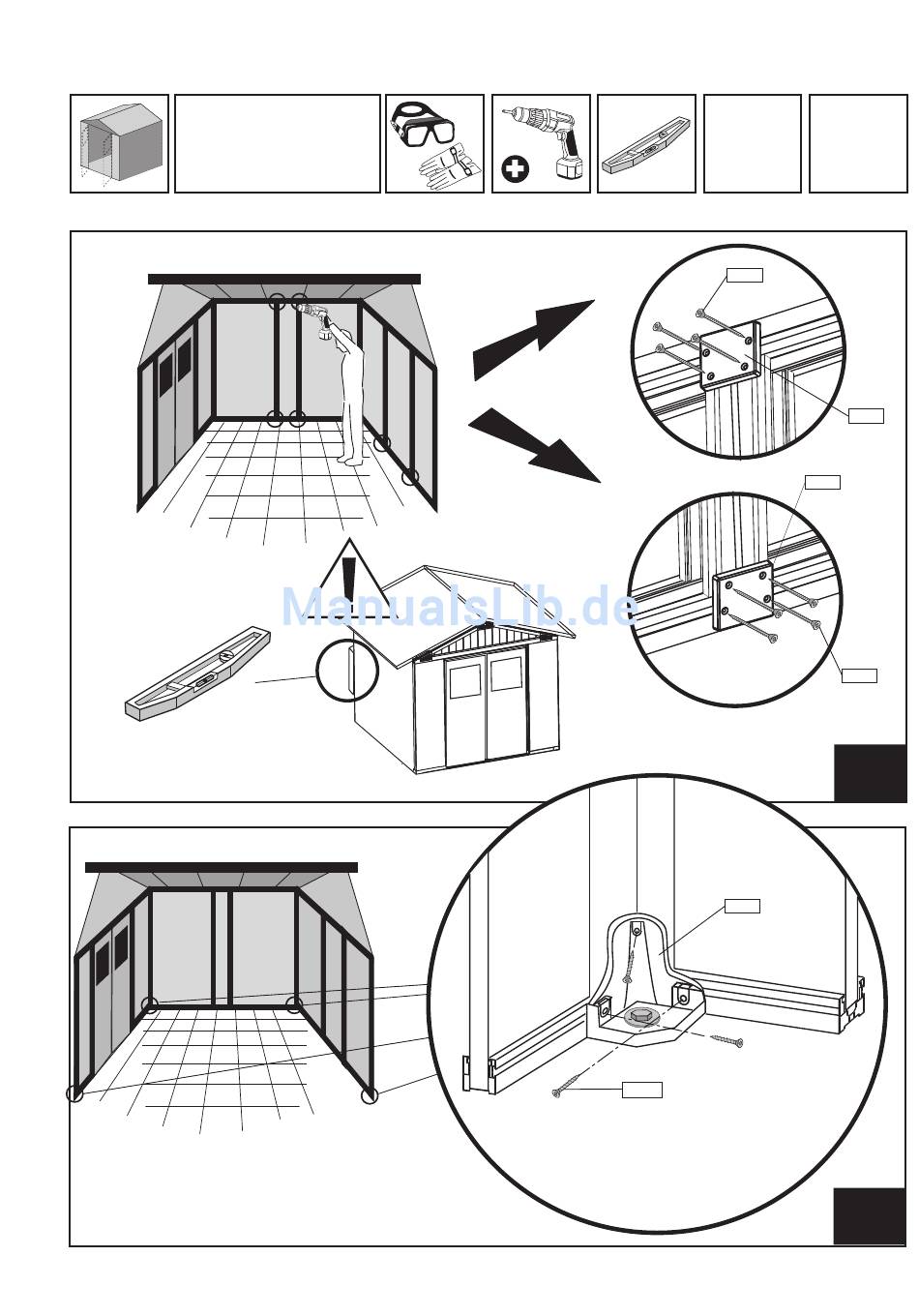 ManualsLib.de