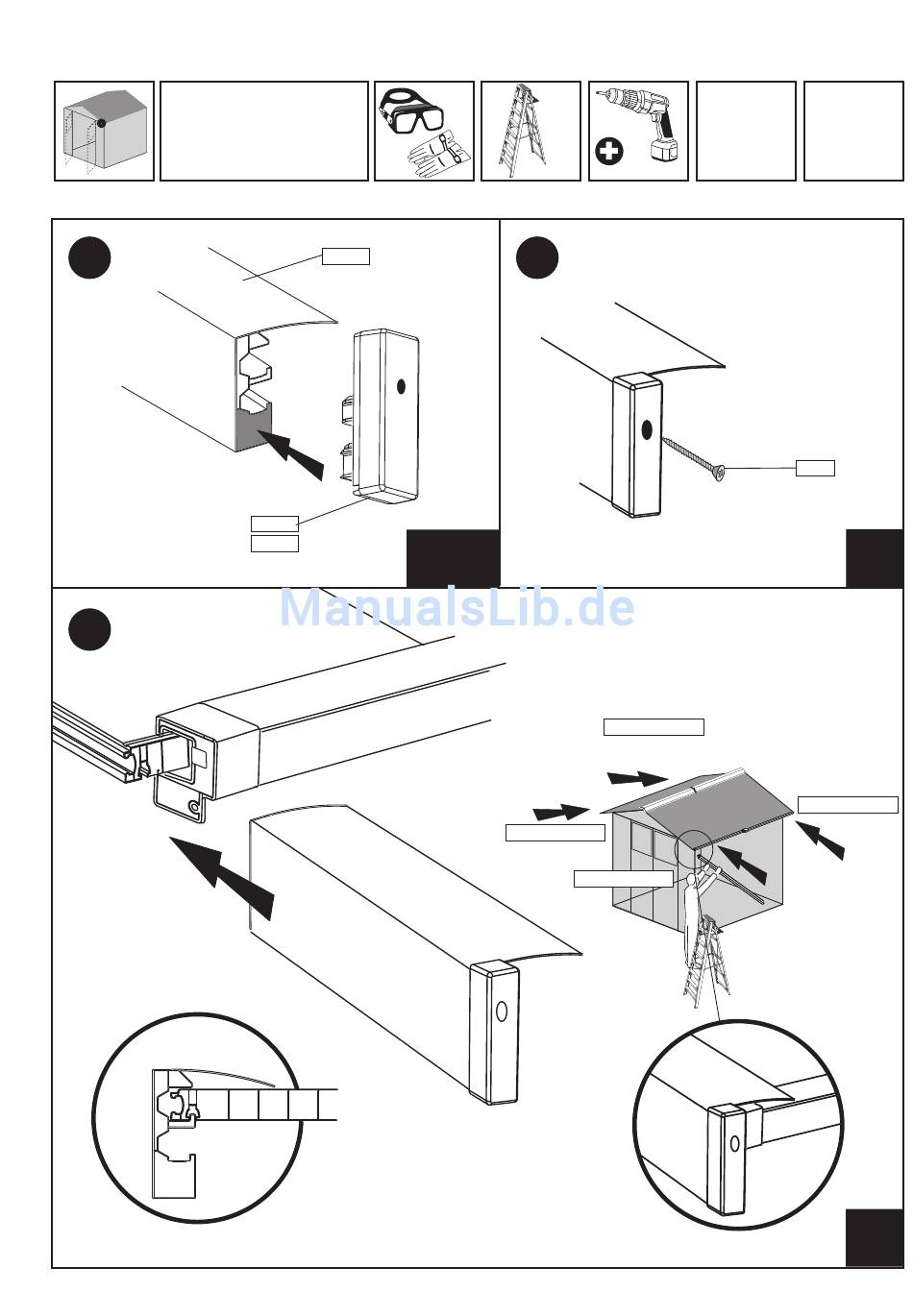 ManualsLib.de