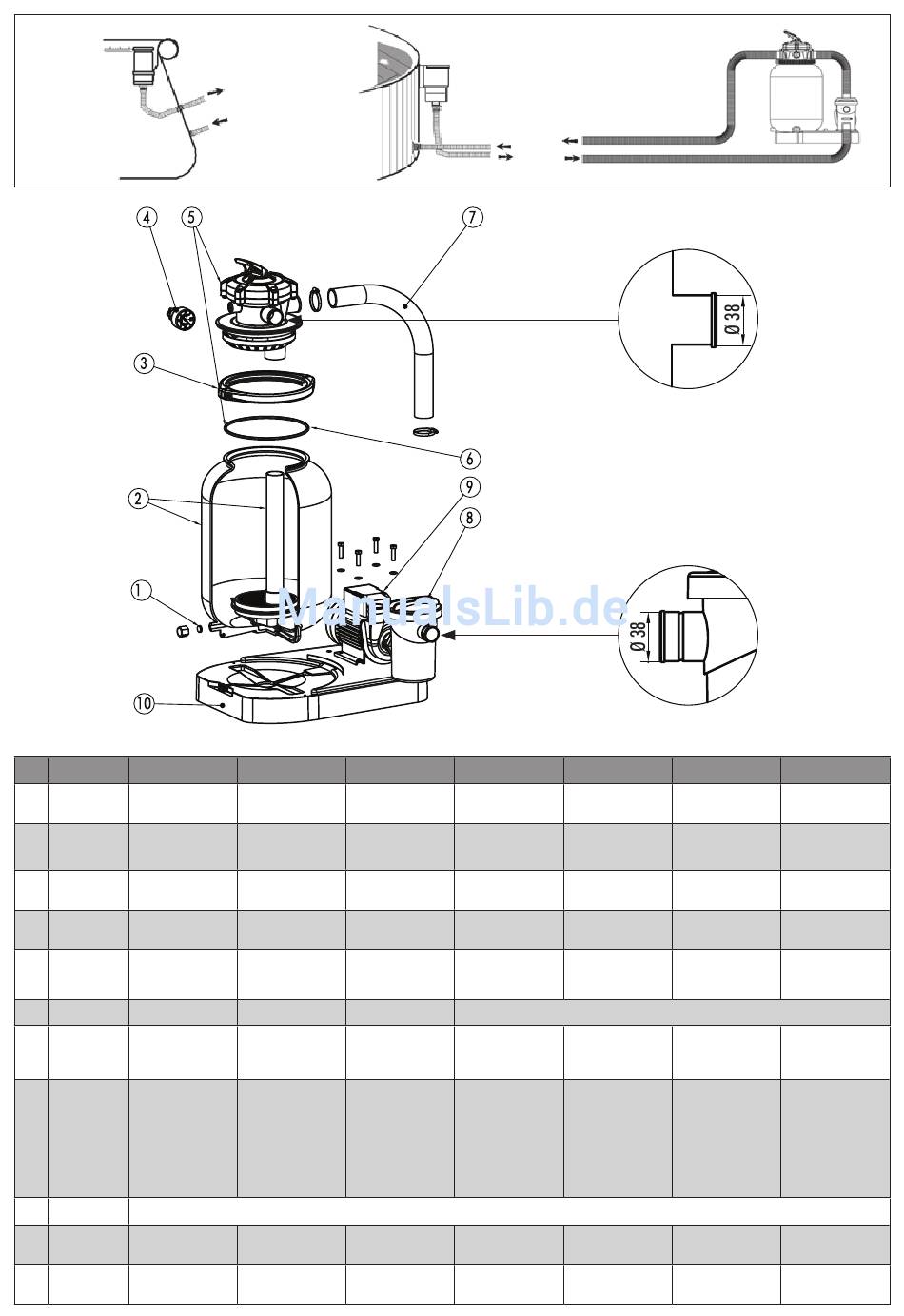 4
5
7
Ø 38
3
6
2
9
8
1
ManualsLib.de
Ø 38
10