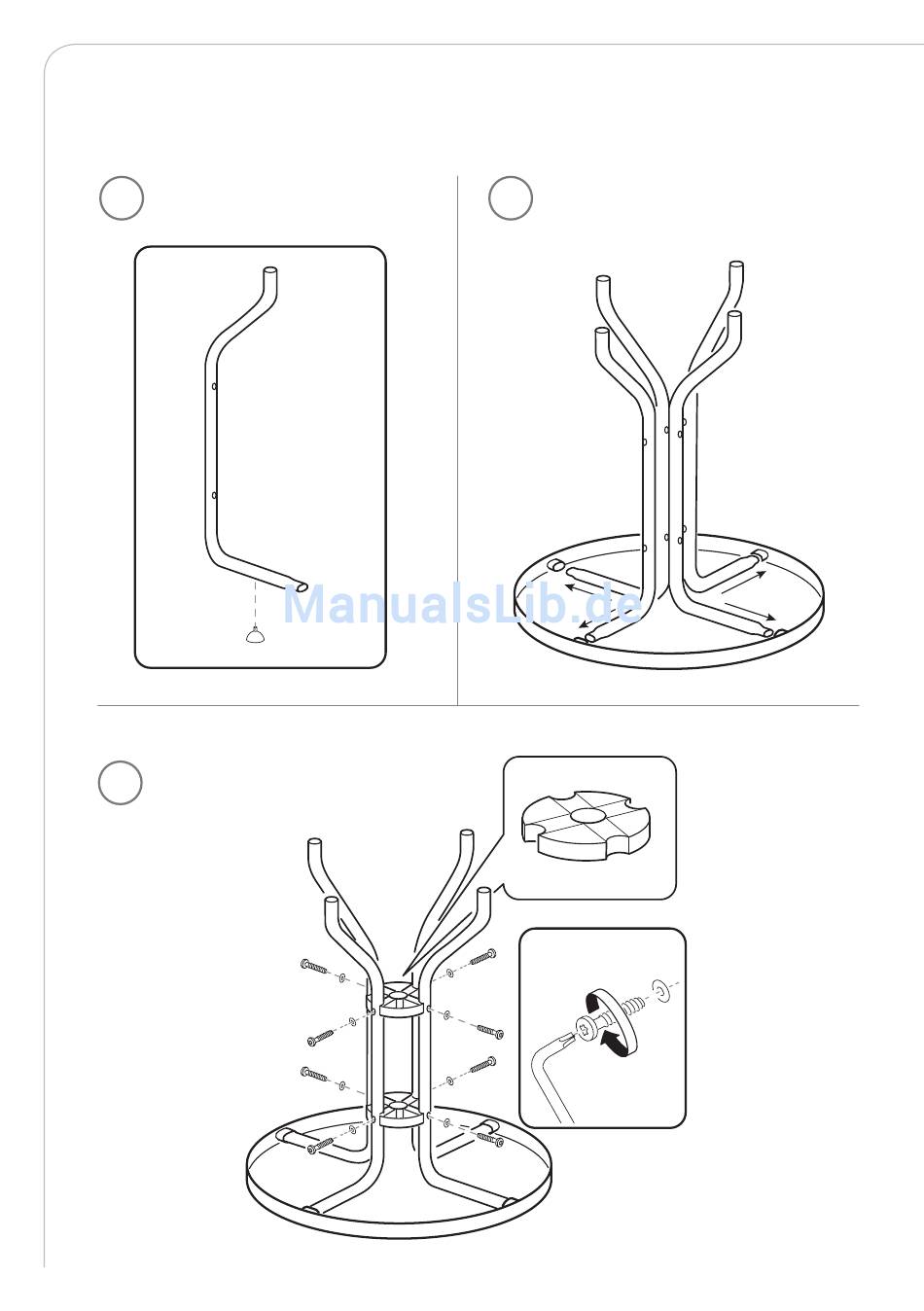 ManualsLib.de