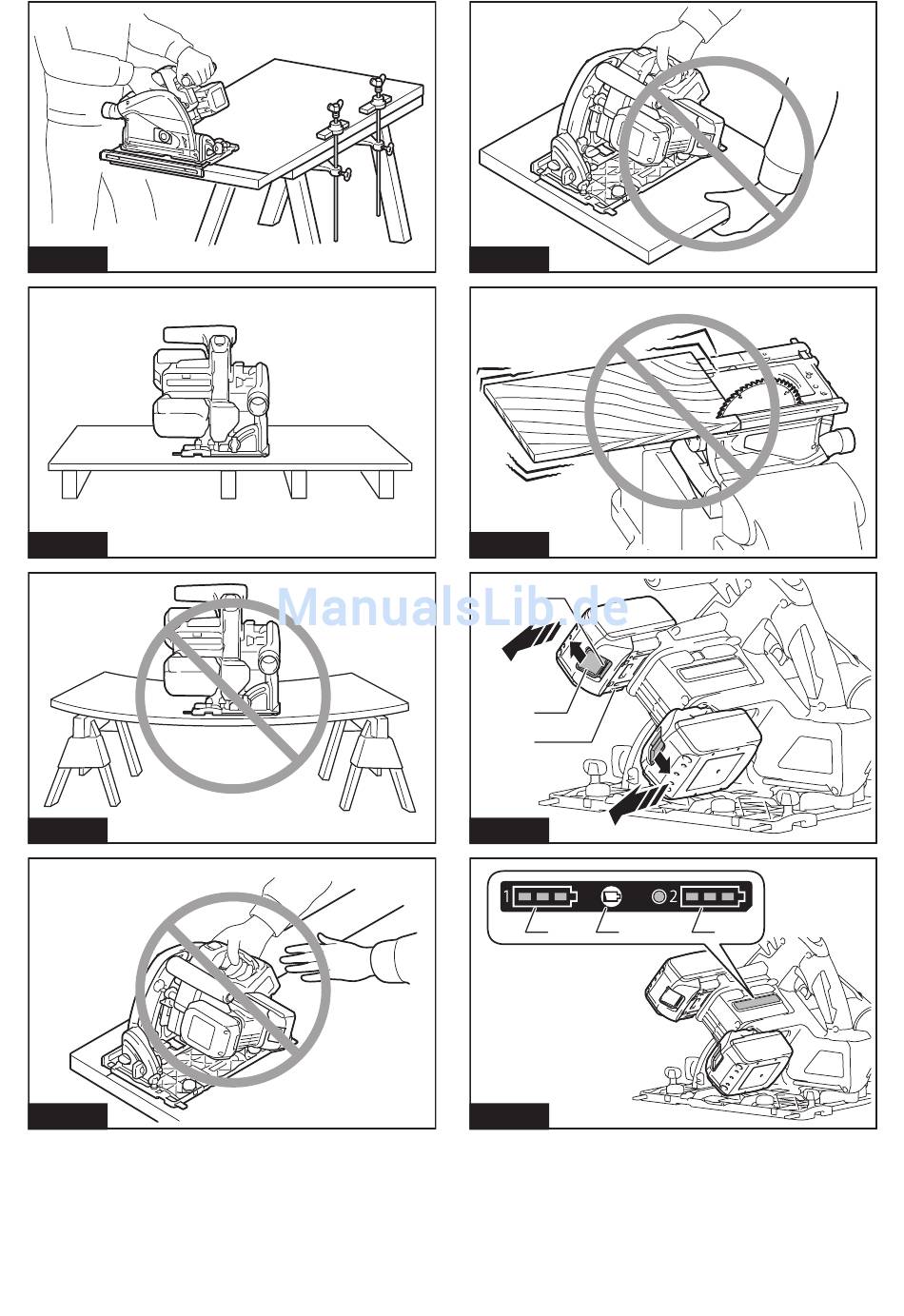 ManualsLib.de

1

2