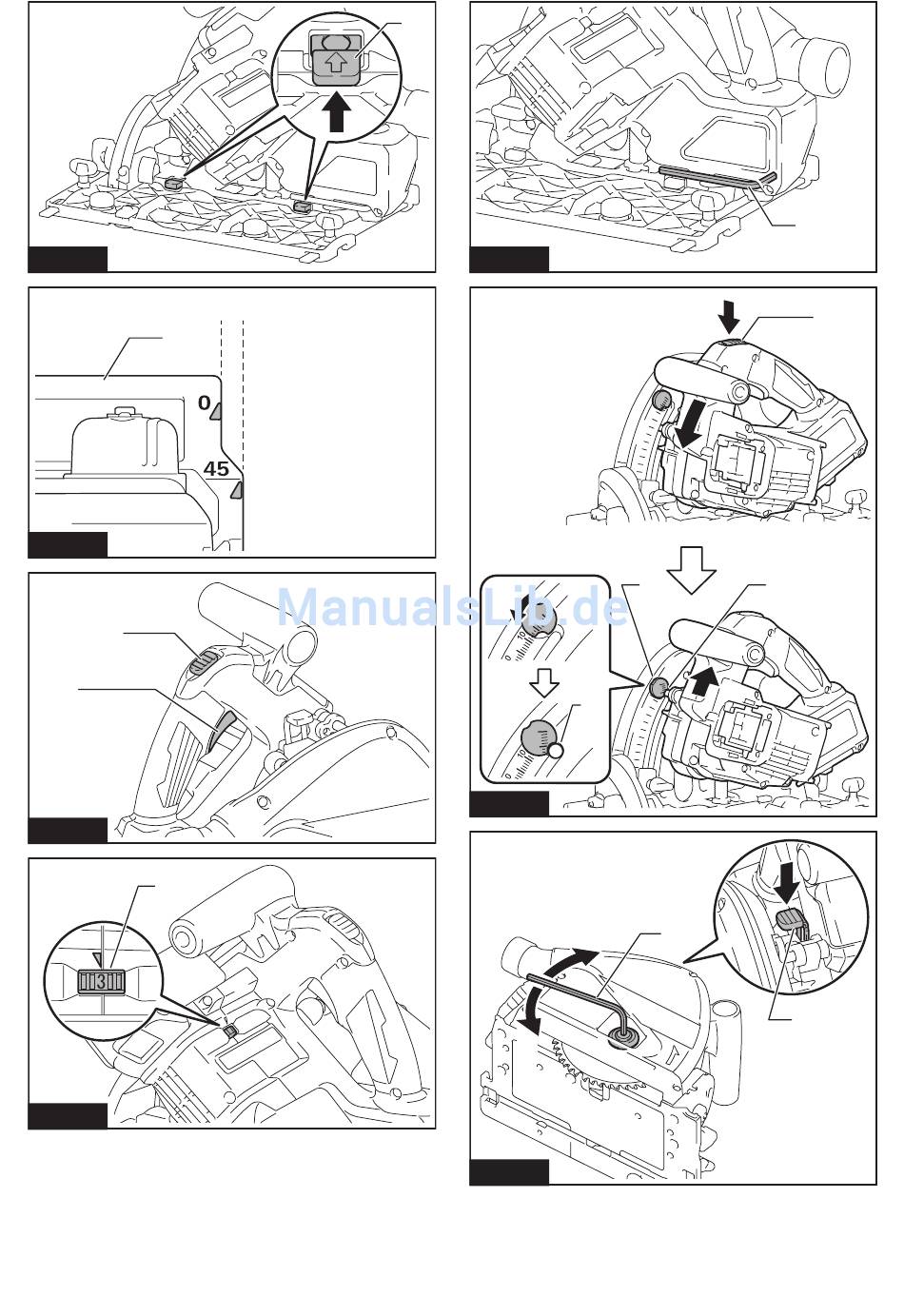 0
45
ManualsLib.de
3