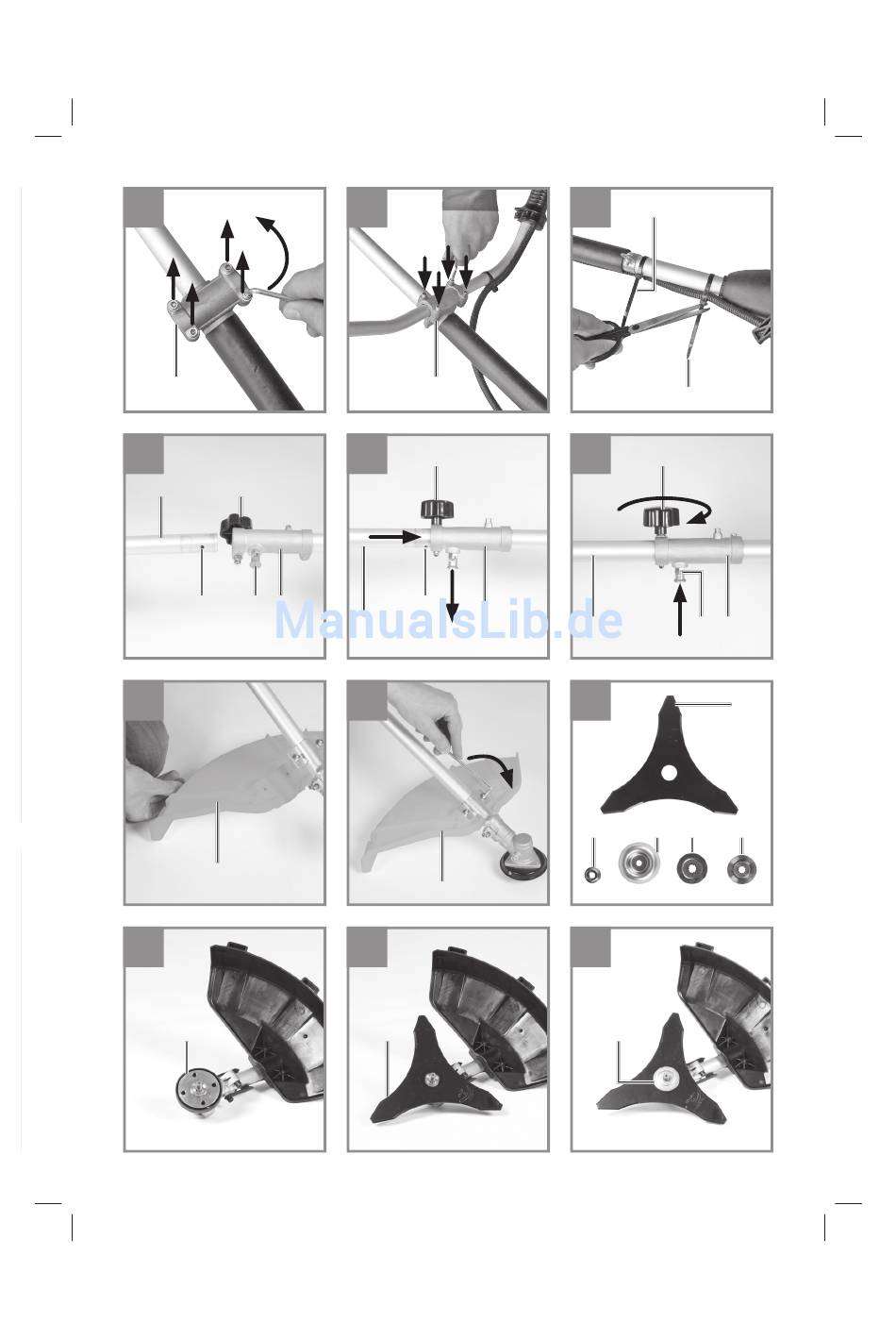 ManualsLib.de