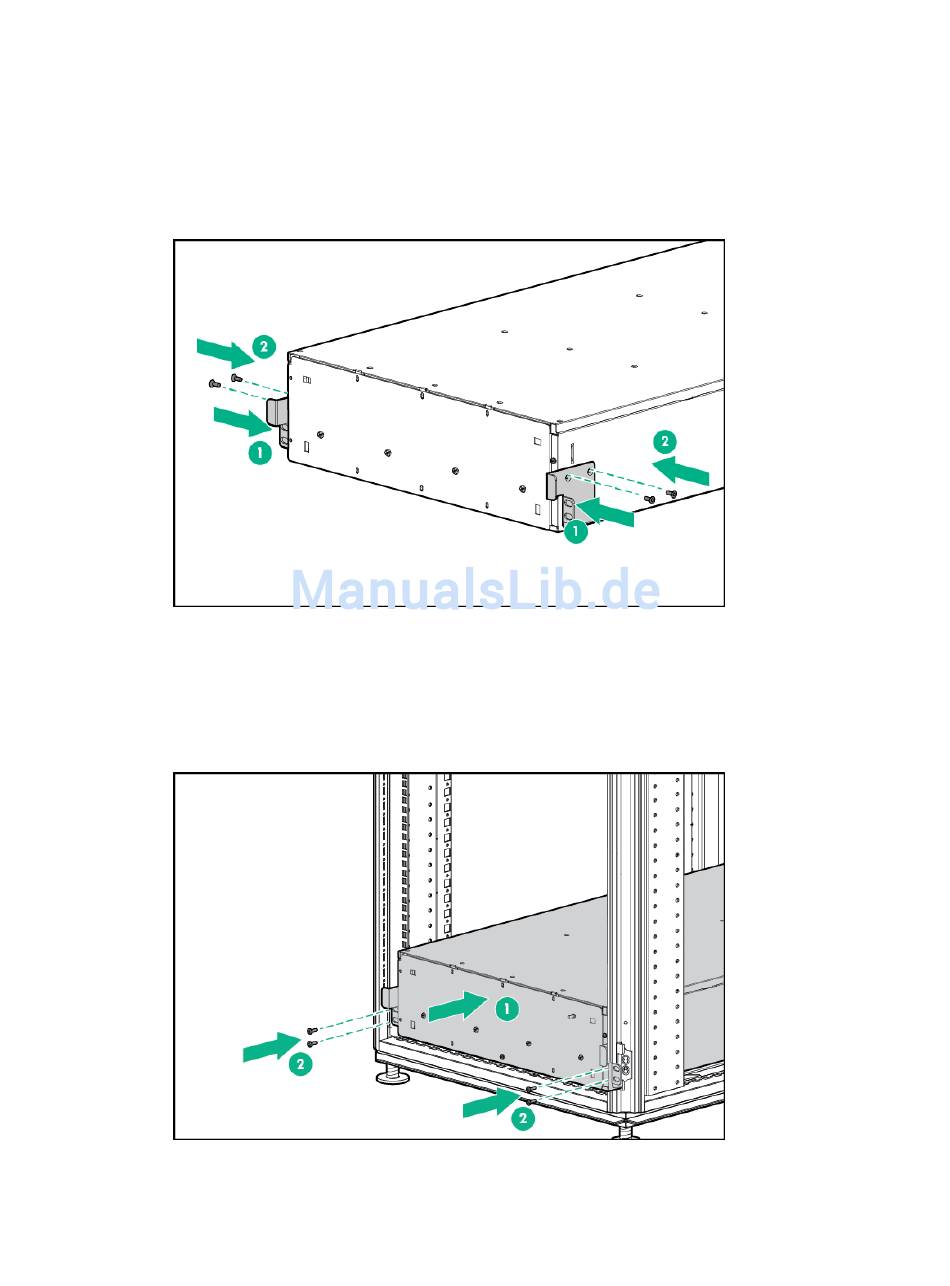 2
1
2
1
ManualsLib.de

1
2
2