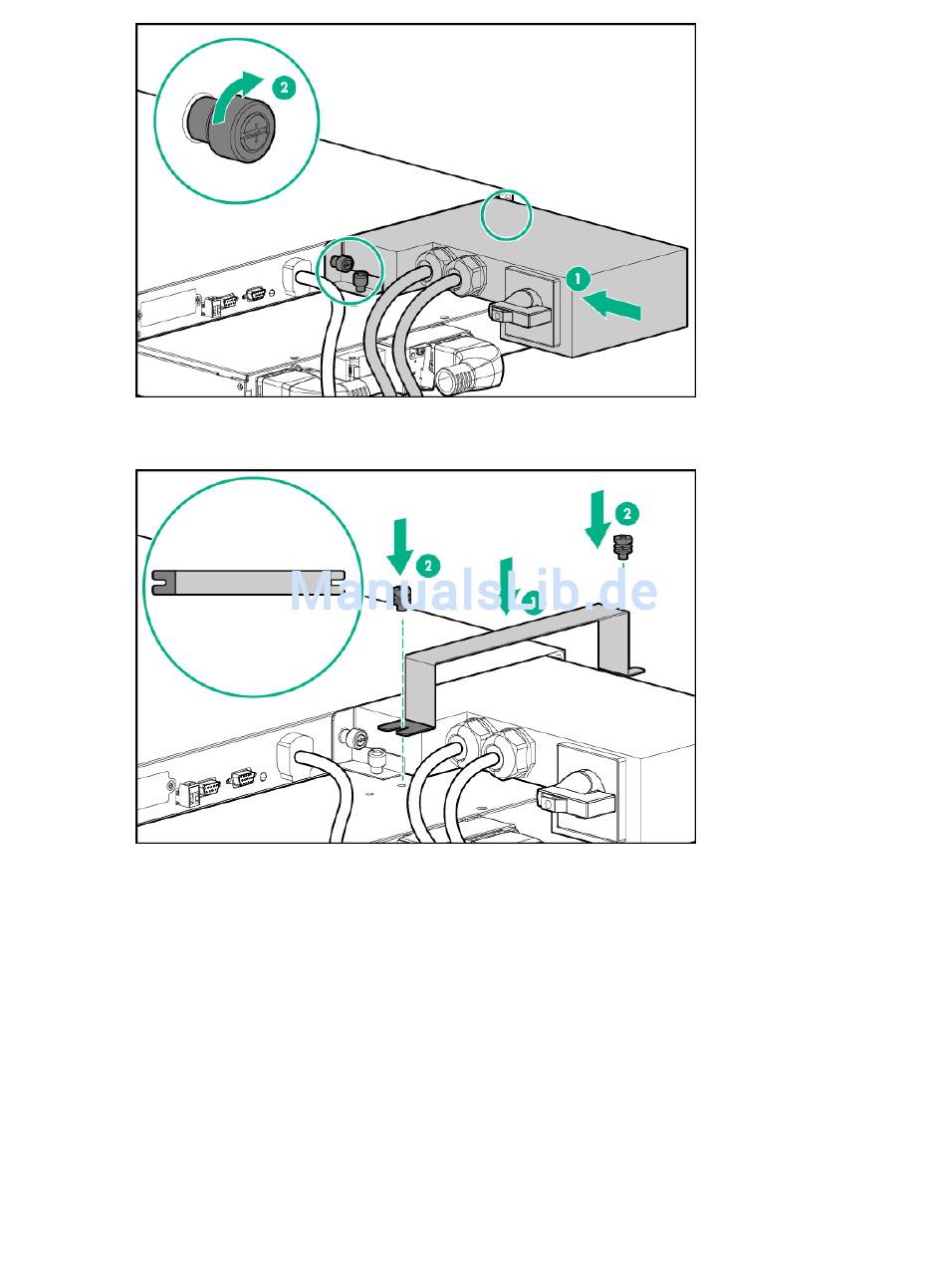 2

1

2

2

1

ManualsLib.de