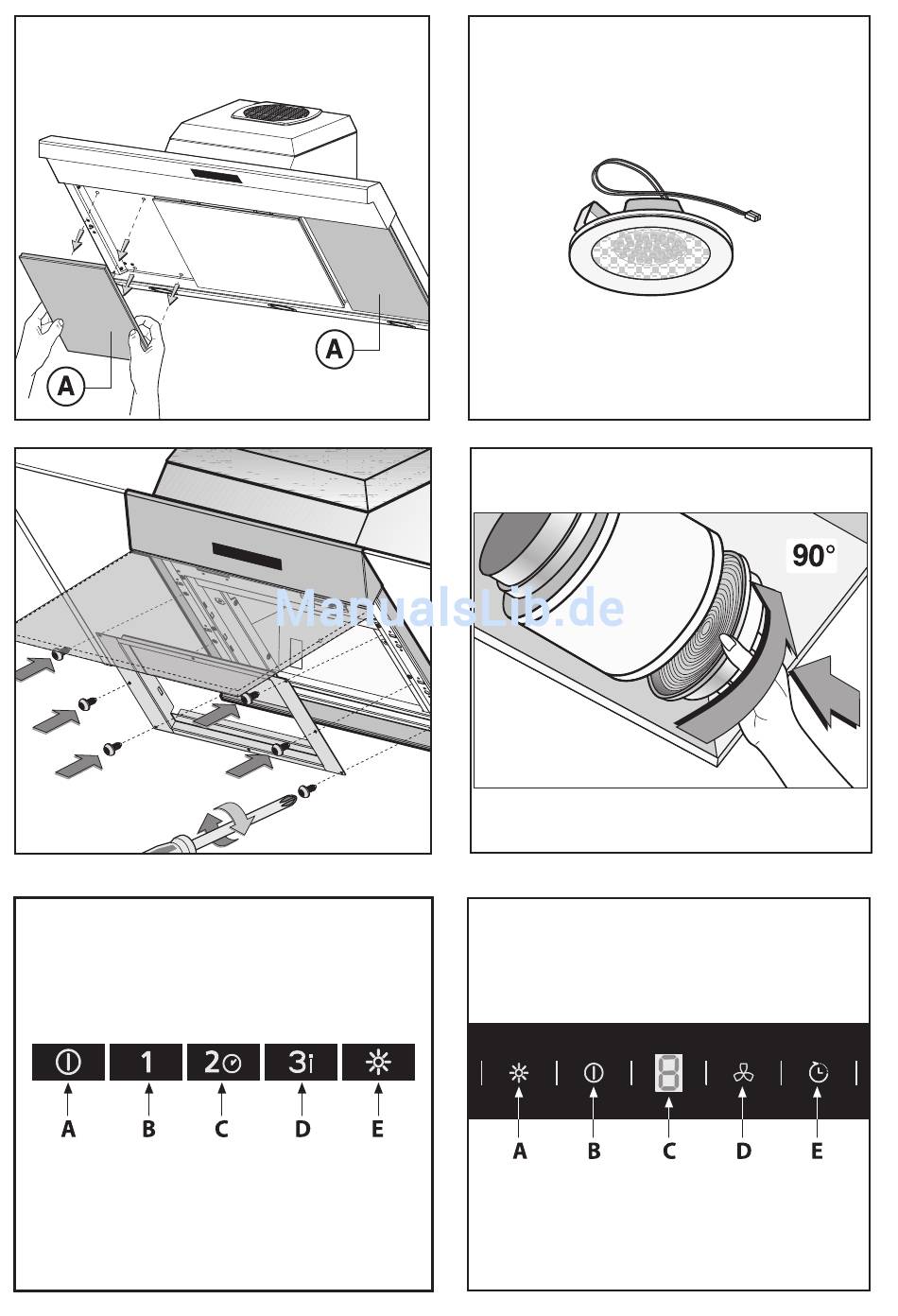 A

A

ManualsLib.de

90°

1

2

3

A B C D E

8

A B C D E