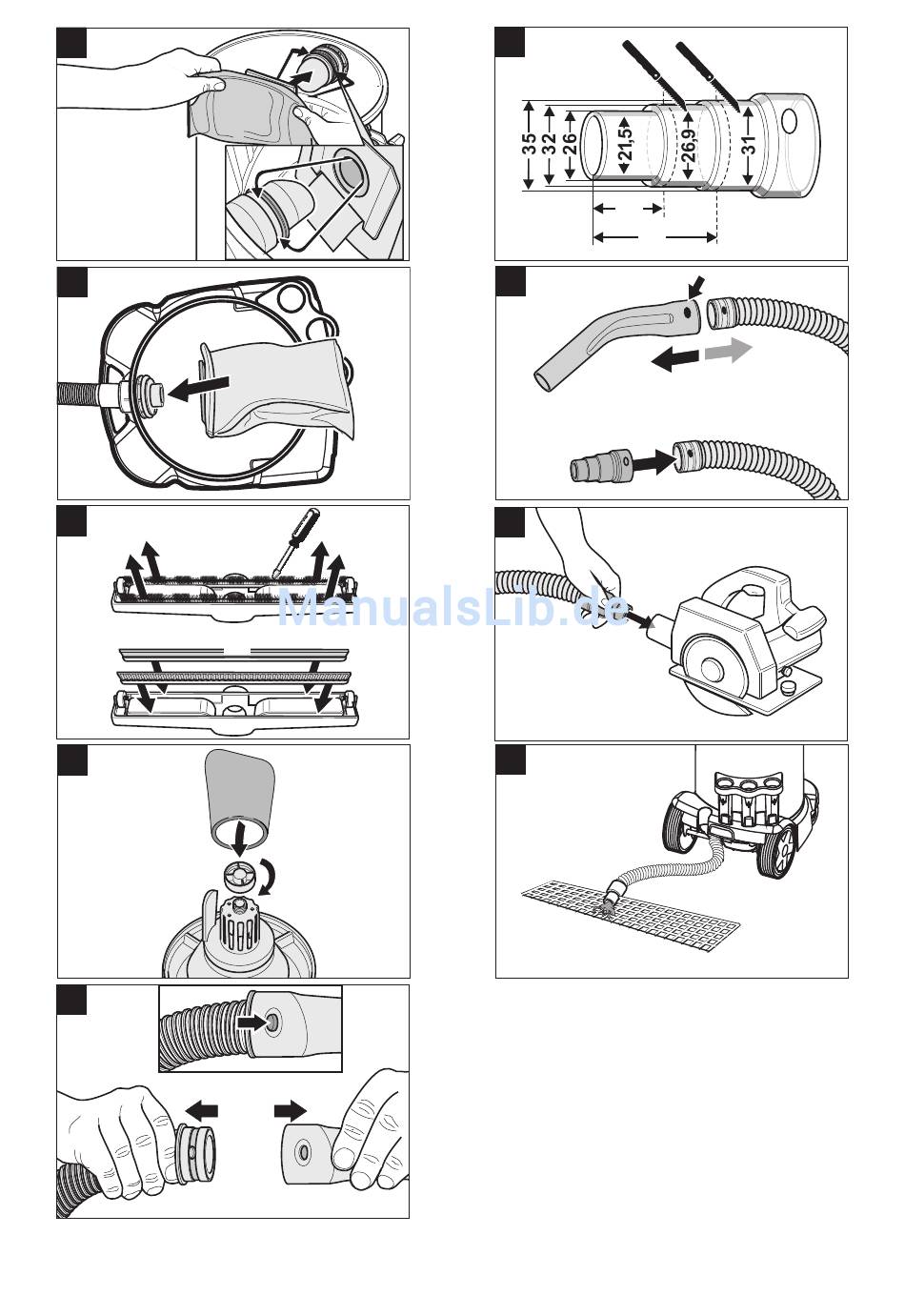 35
32
26
21,5
26,9
31

ManualsLib.de