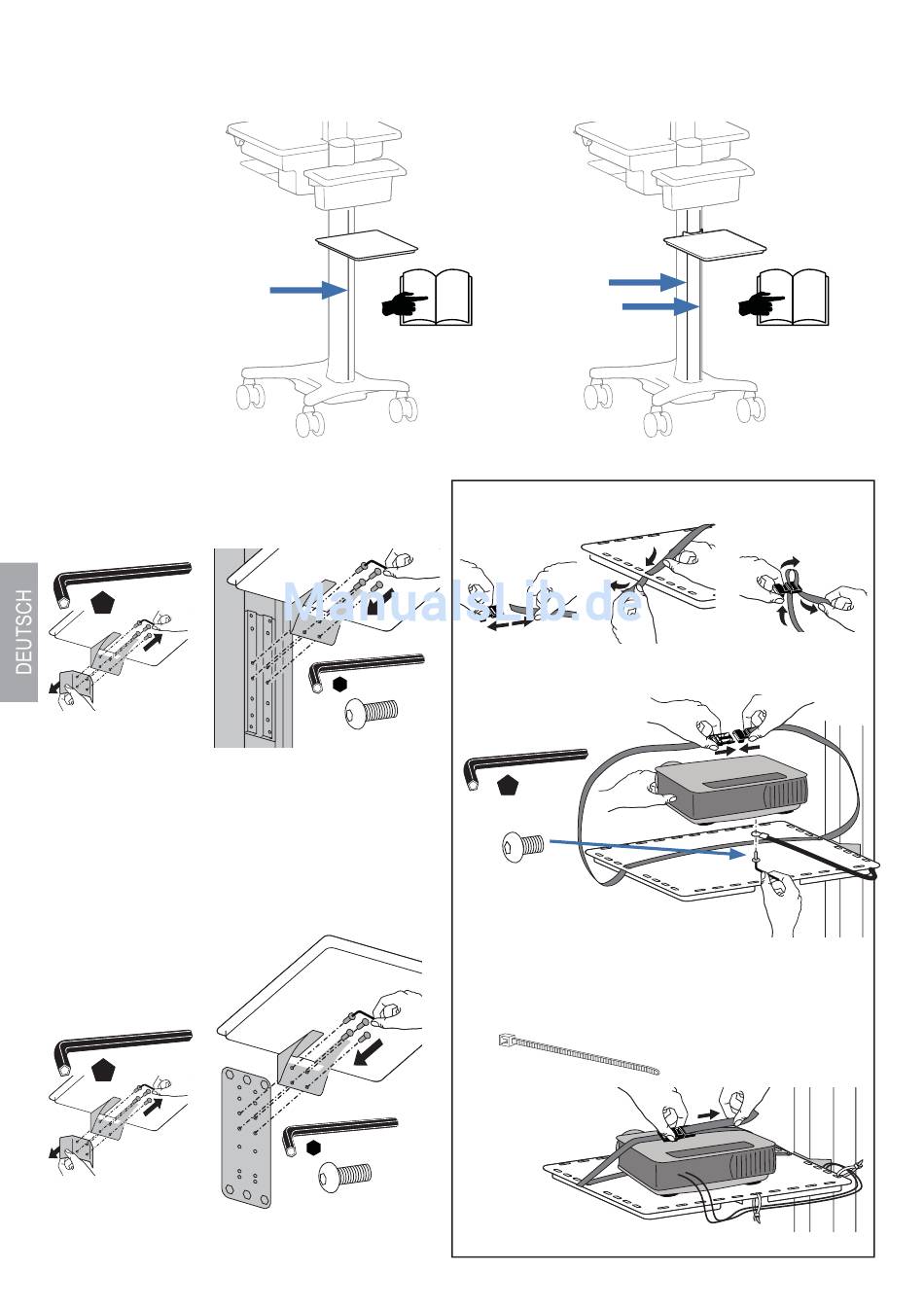 DEUTSCH

ManualsLib.de