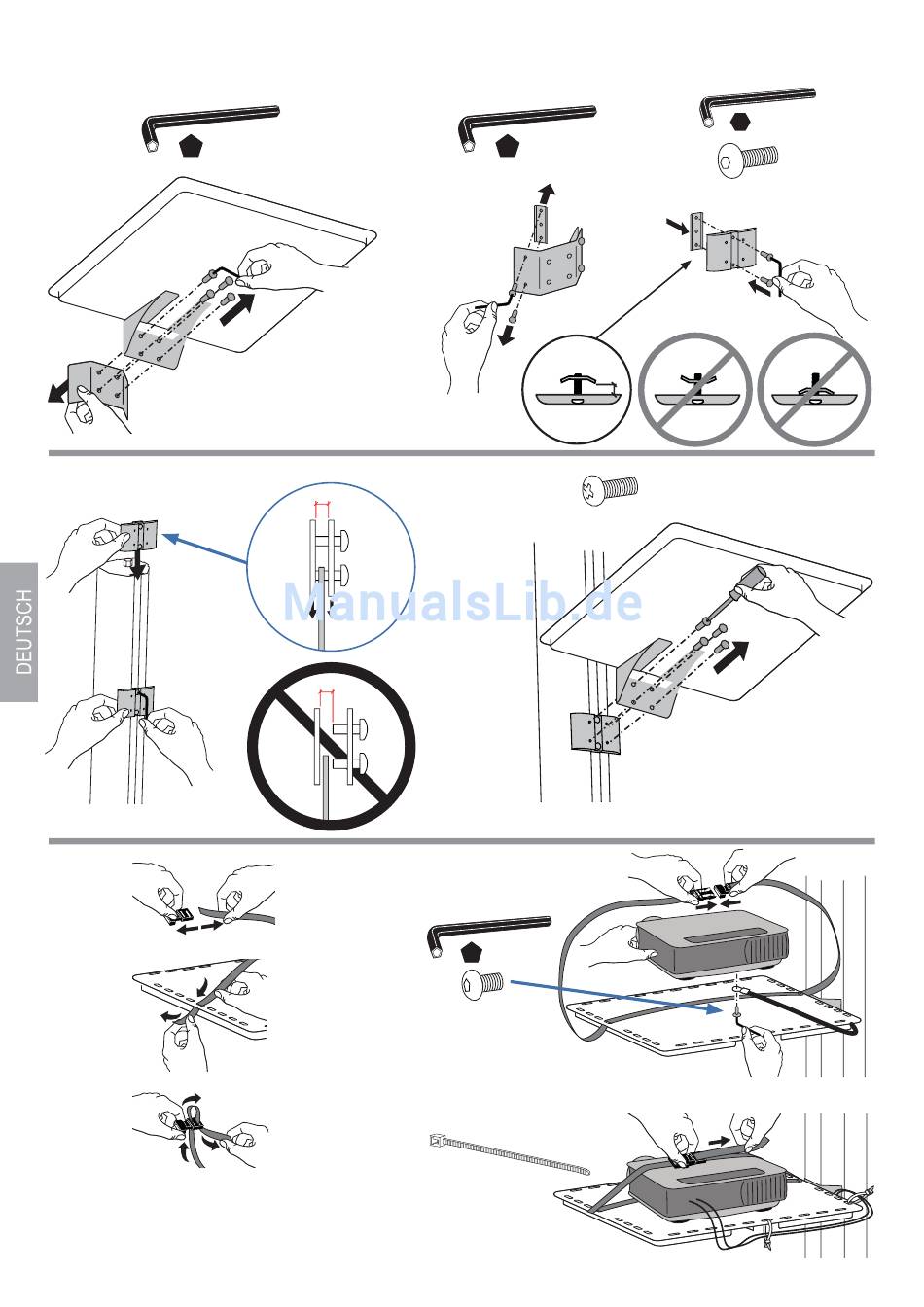 DEUTSCH

ManualsLib.de