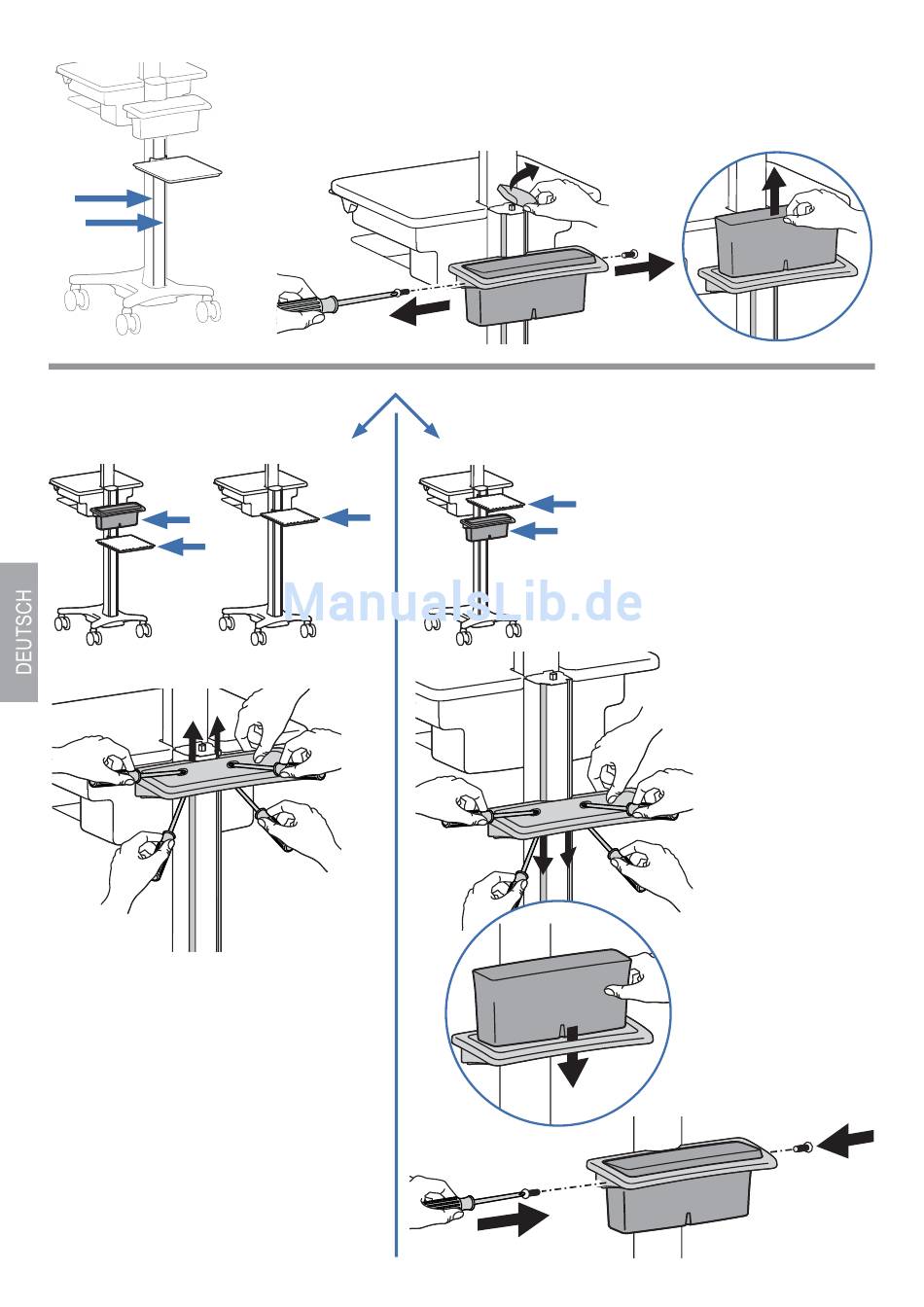 DEUTSCH

ManualsLib.de