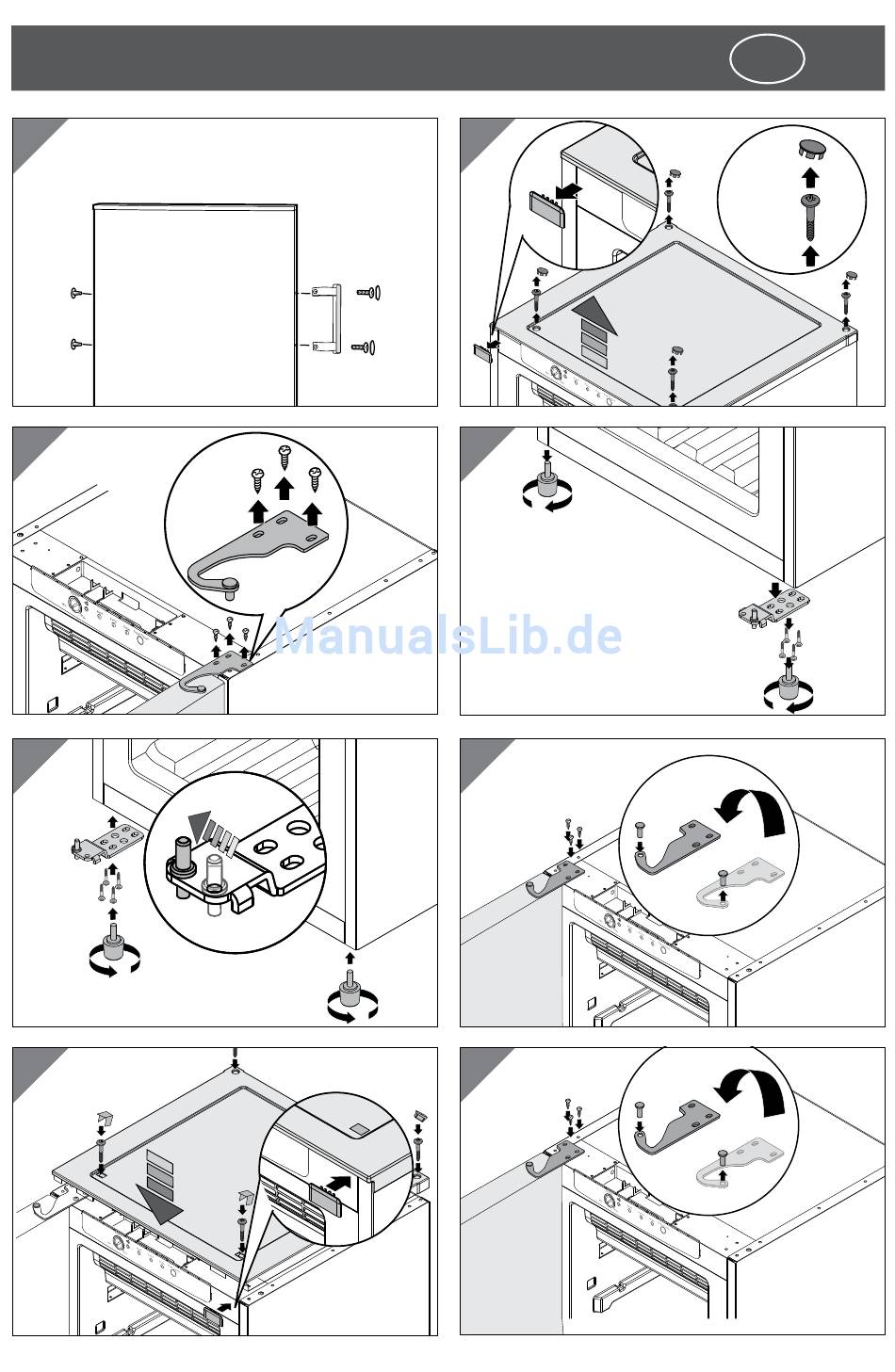 ManualsLib.de