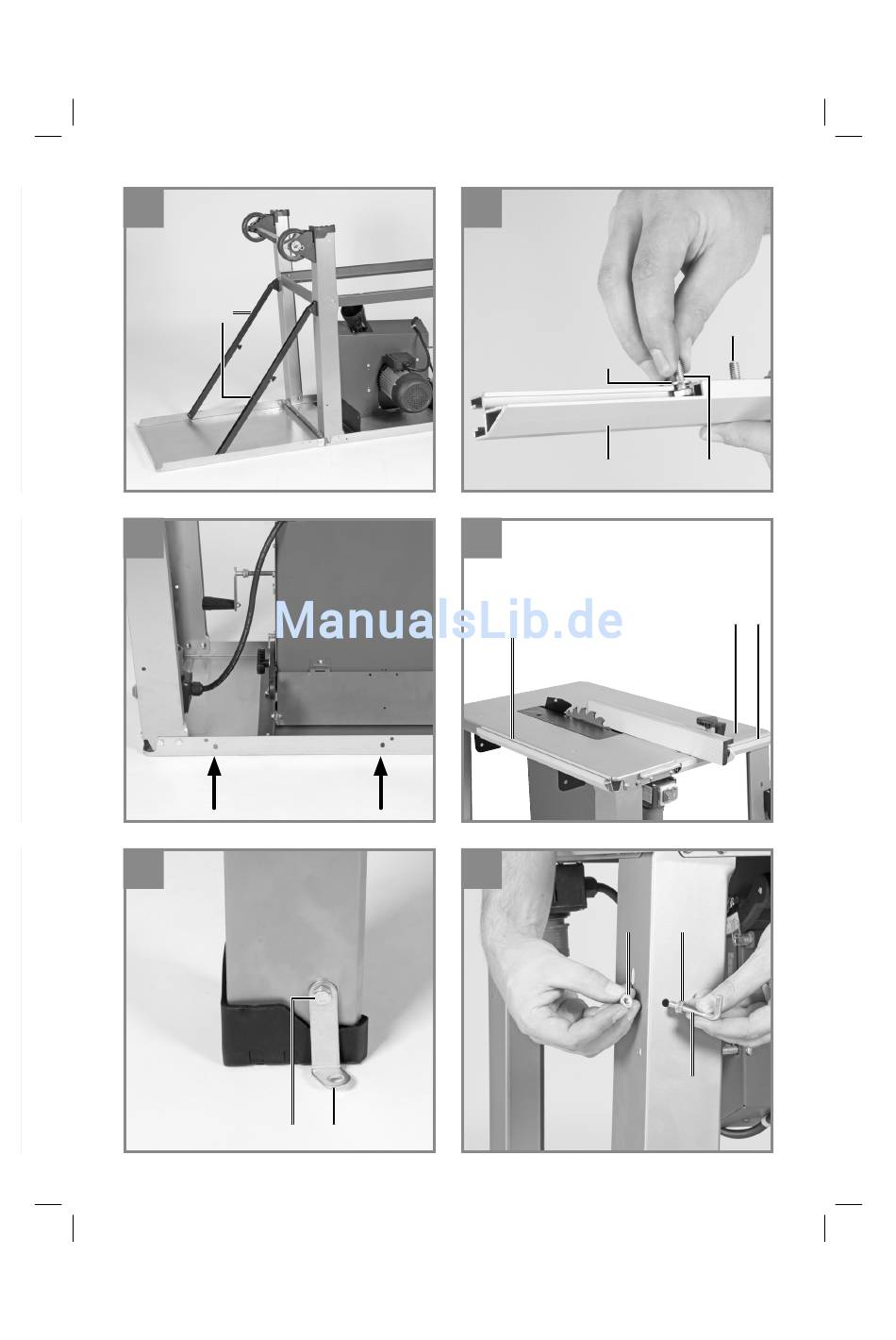 ManualsLib.de