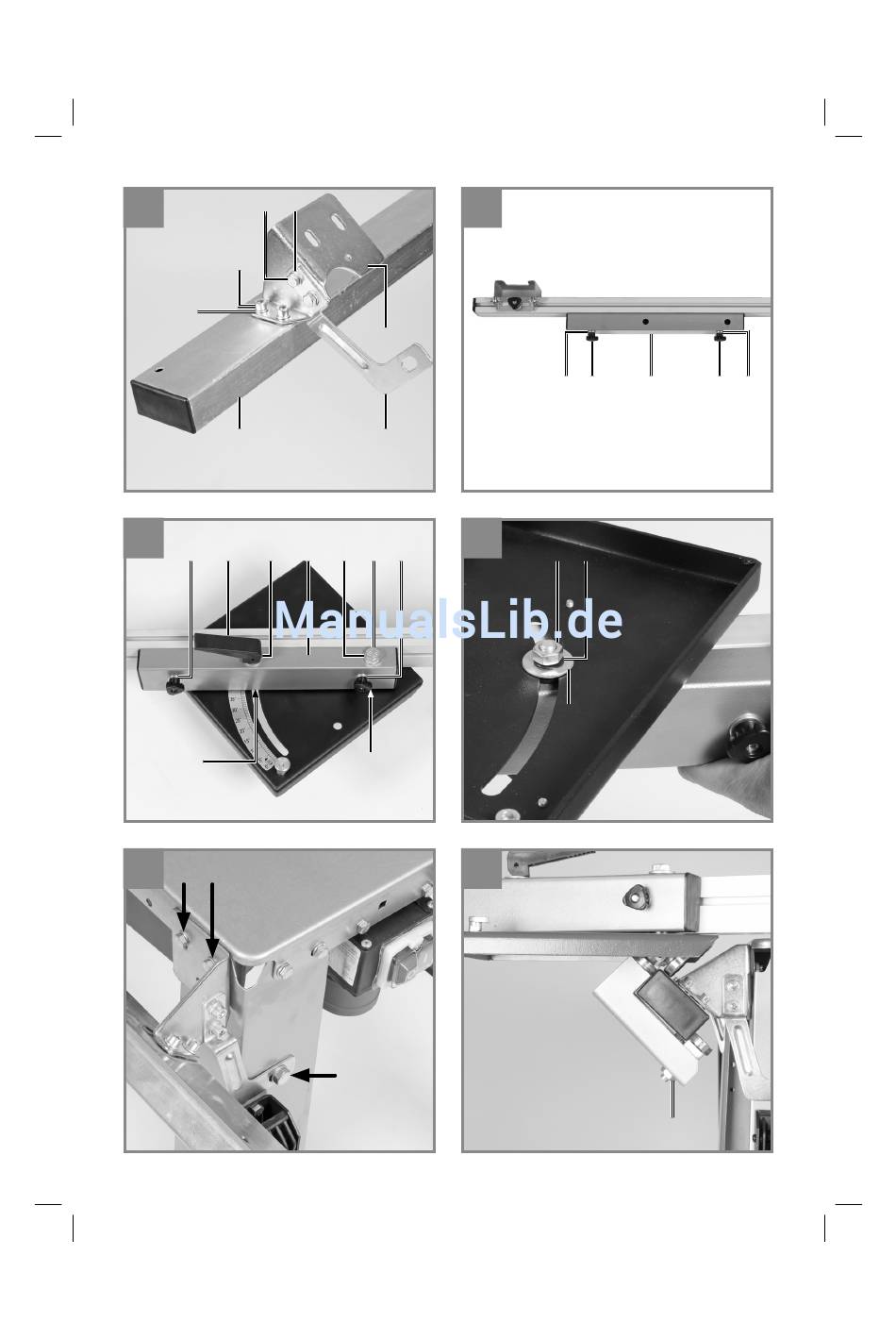 ManualsLib.de