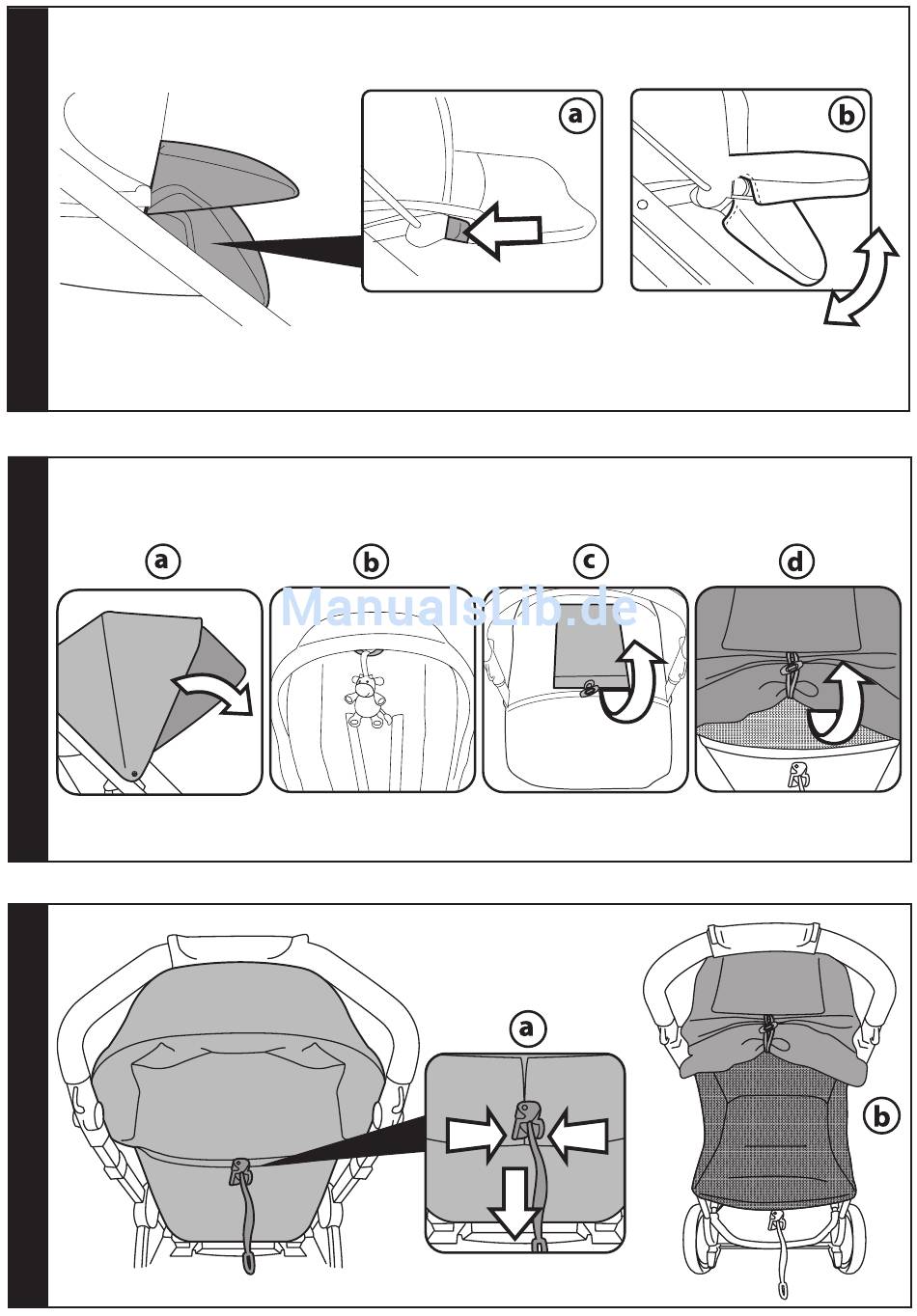 a

b

a

b

c

d

ManualsLib.de

a

b