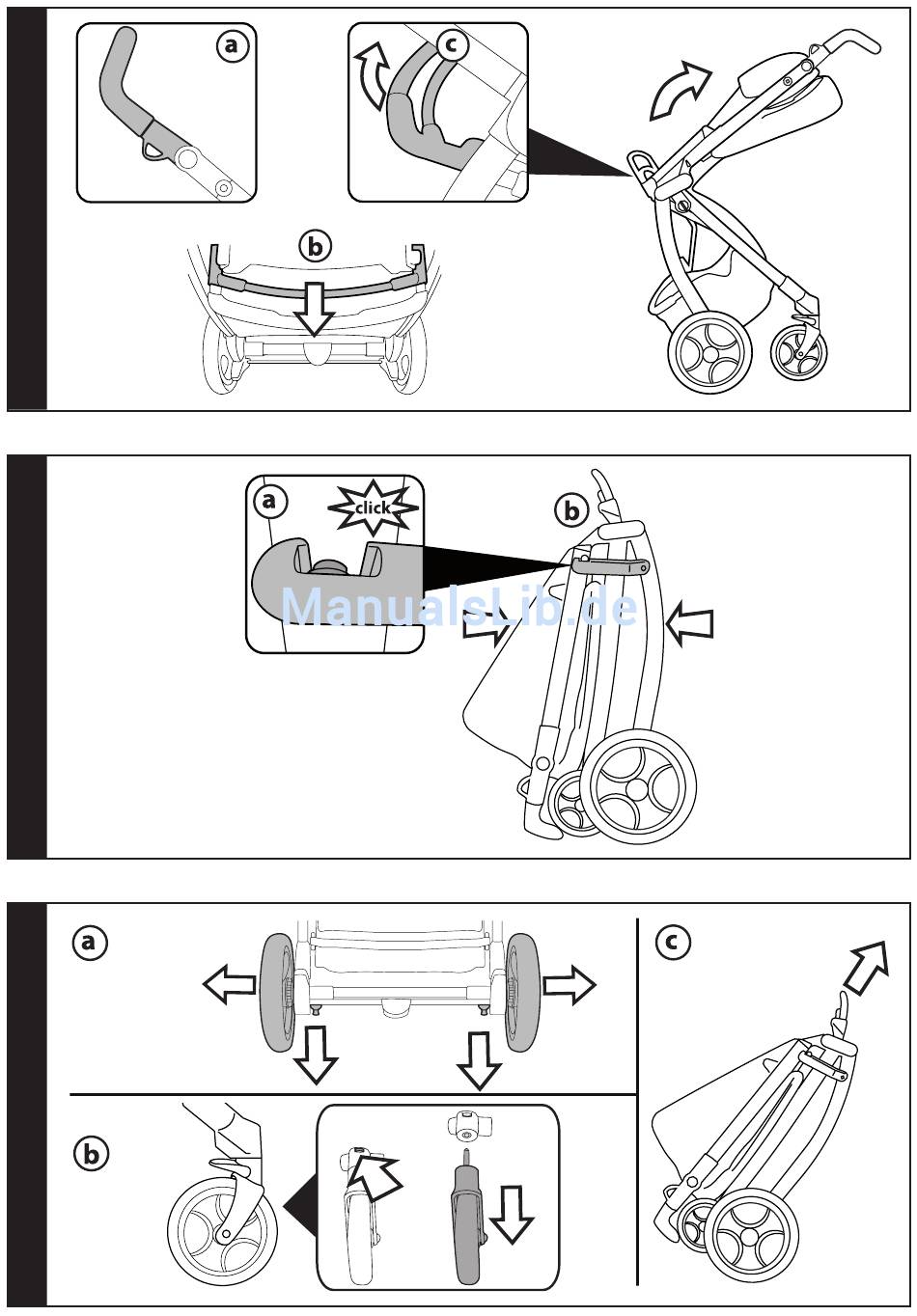 a
c
b

a
click
b
ManualsLib.de

a
c
b