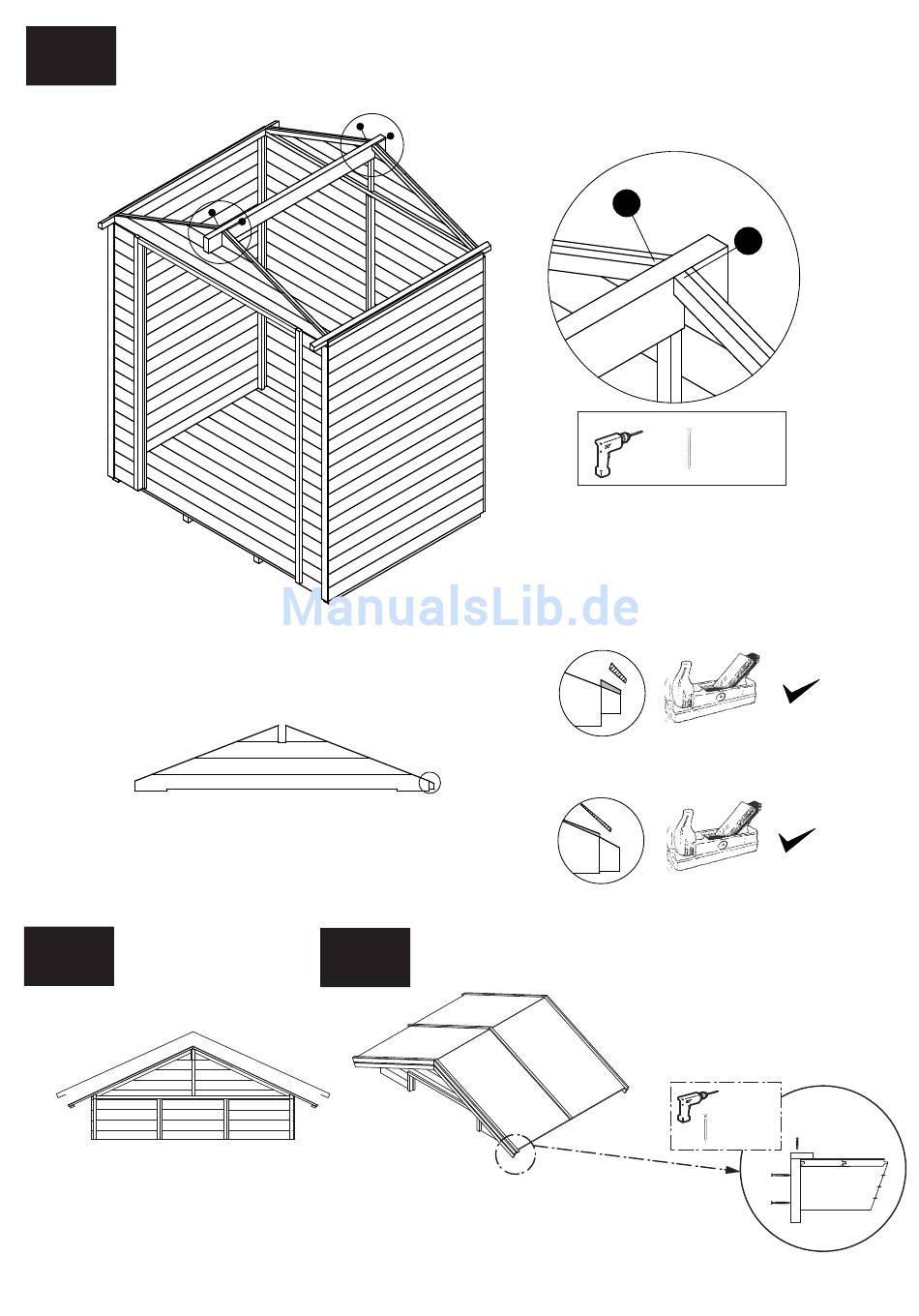 ManualsLib.de