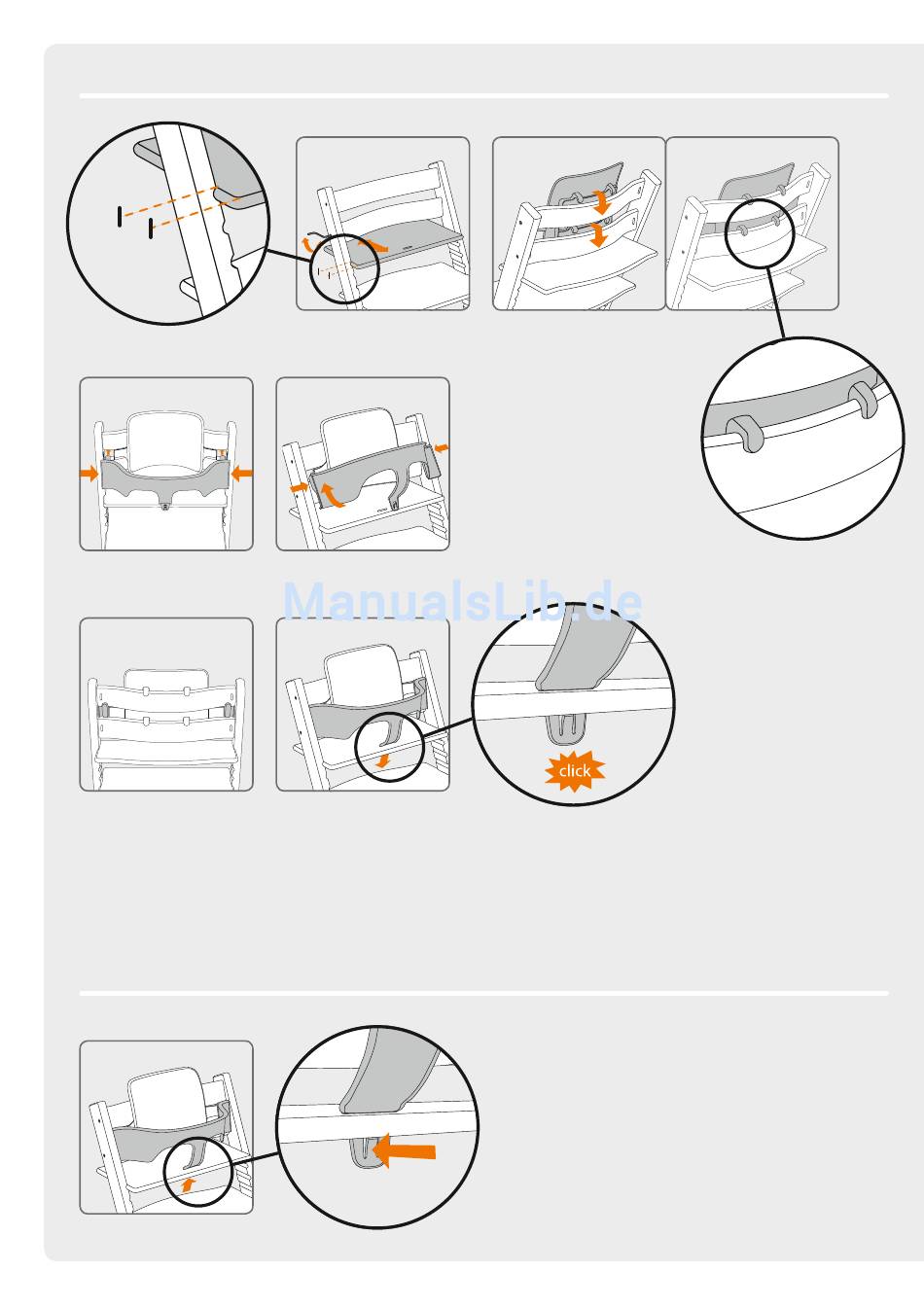 ManualsLib.de

click