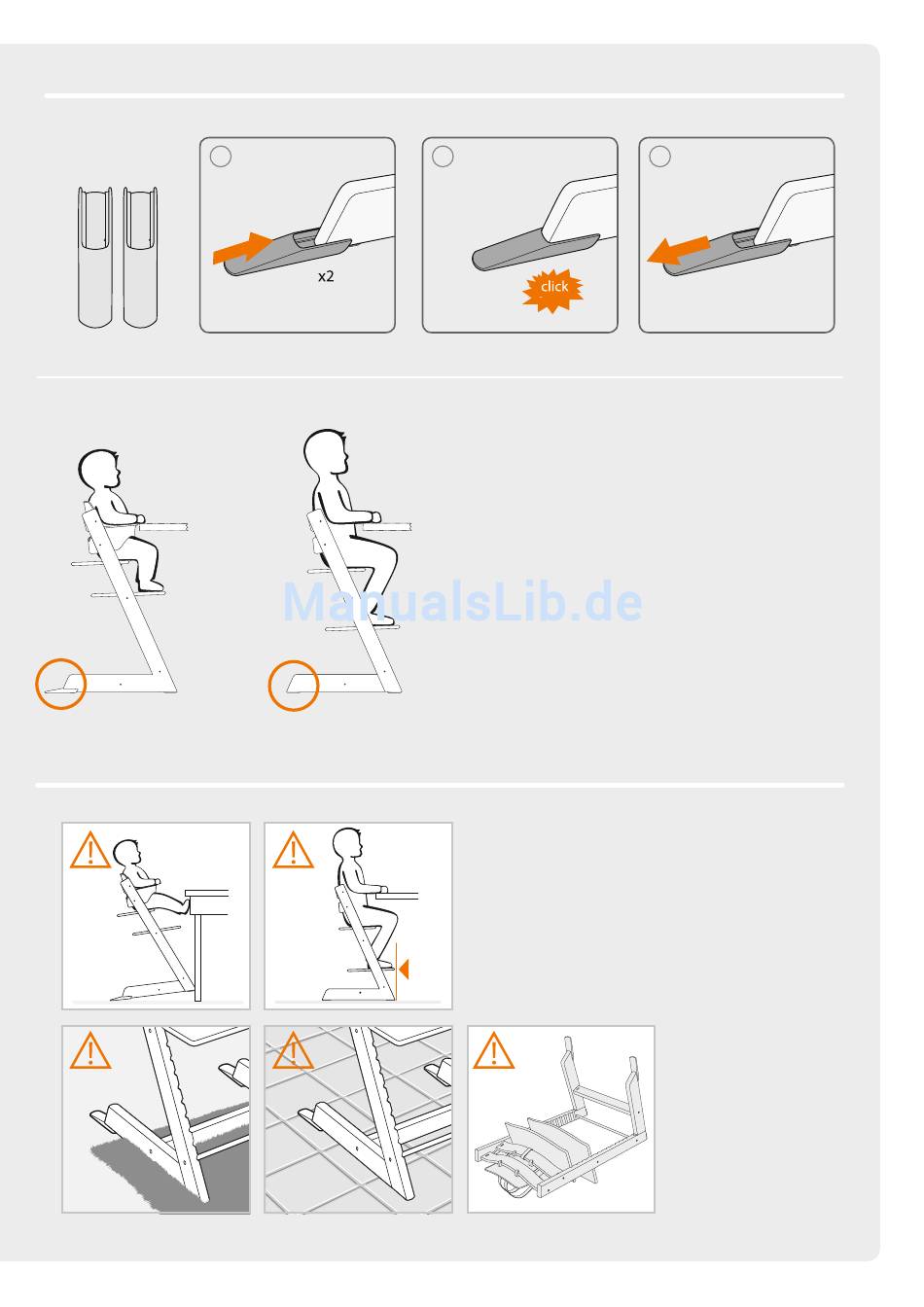 x2

click

ManualsLib.de