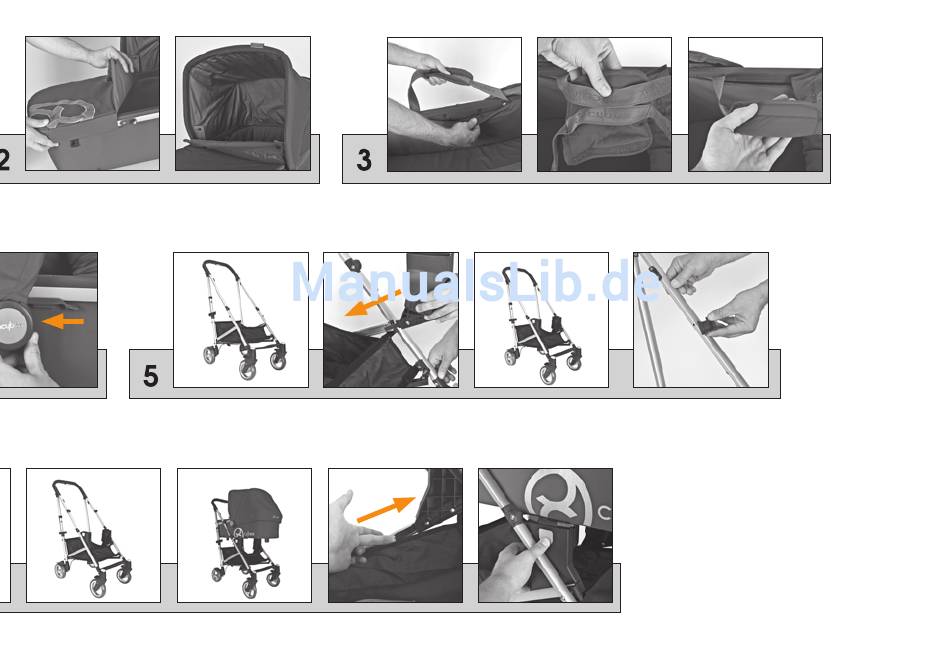 2

3

ManualsLib.de

5