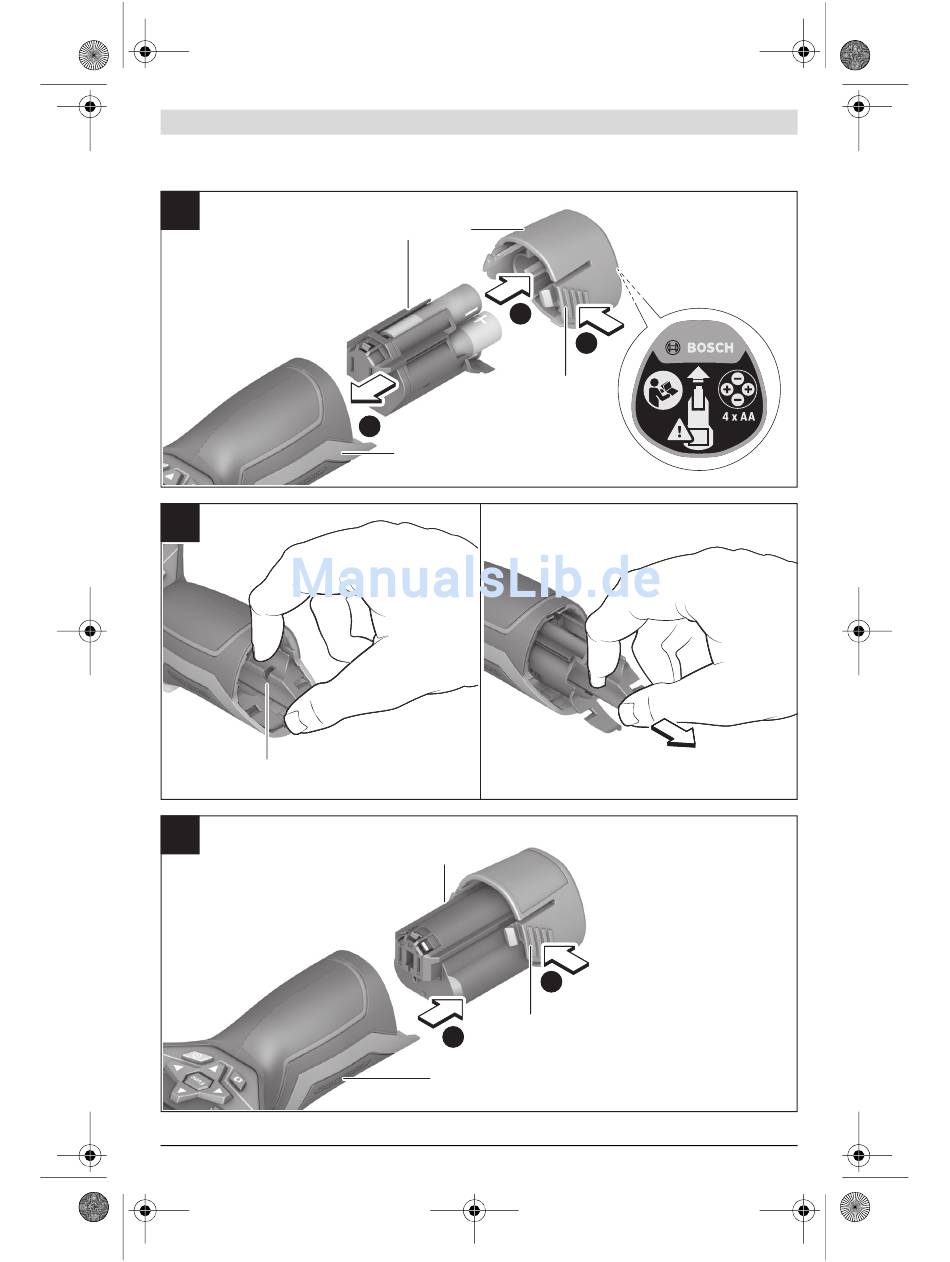 BOSCH

4 x AA

ManualsLib.de