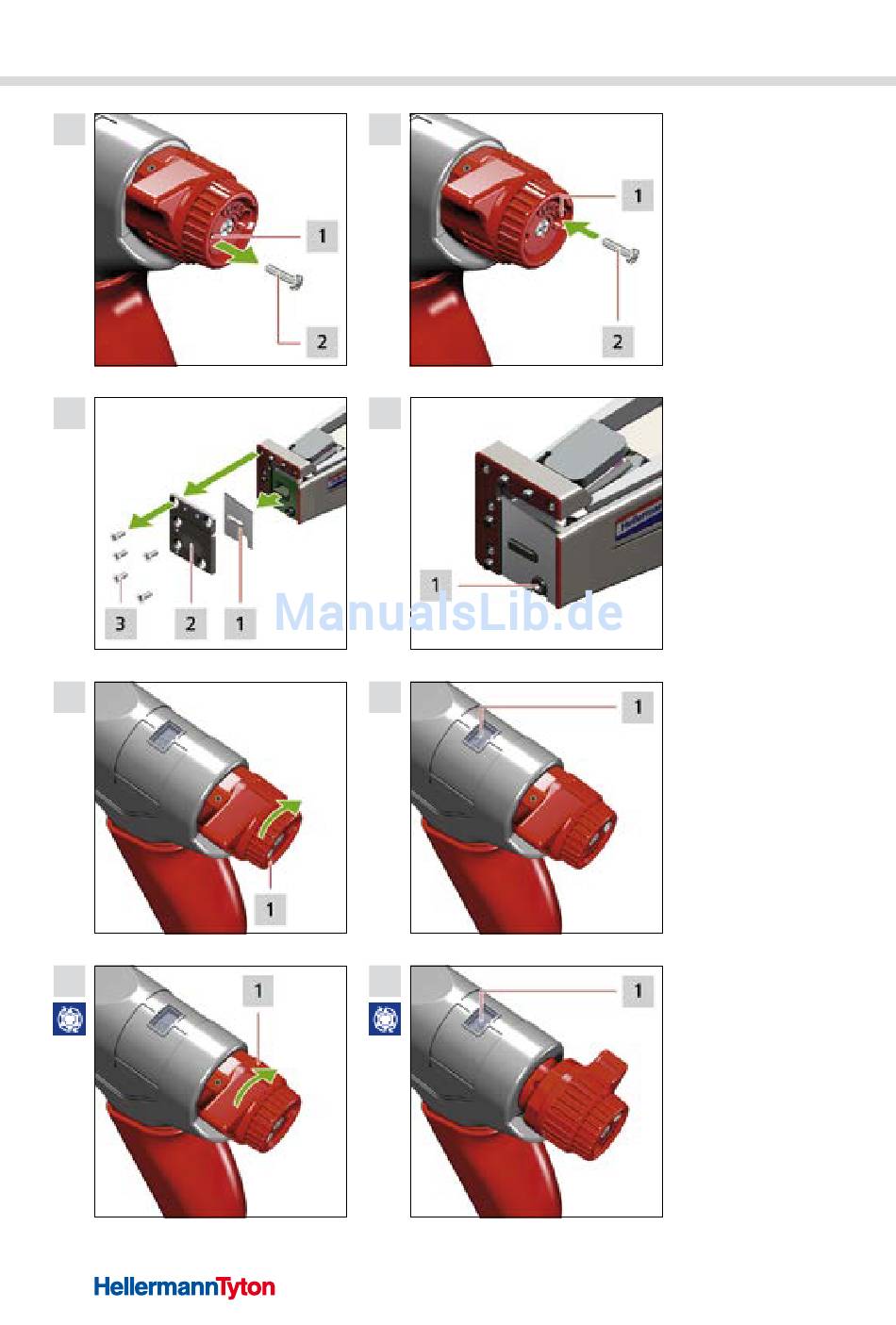 1
2

1
2

3 2 1

1

ManualsLib.de

1

1

1

1

HellermannTyton