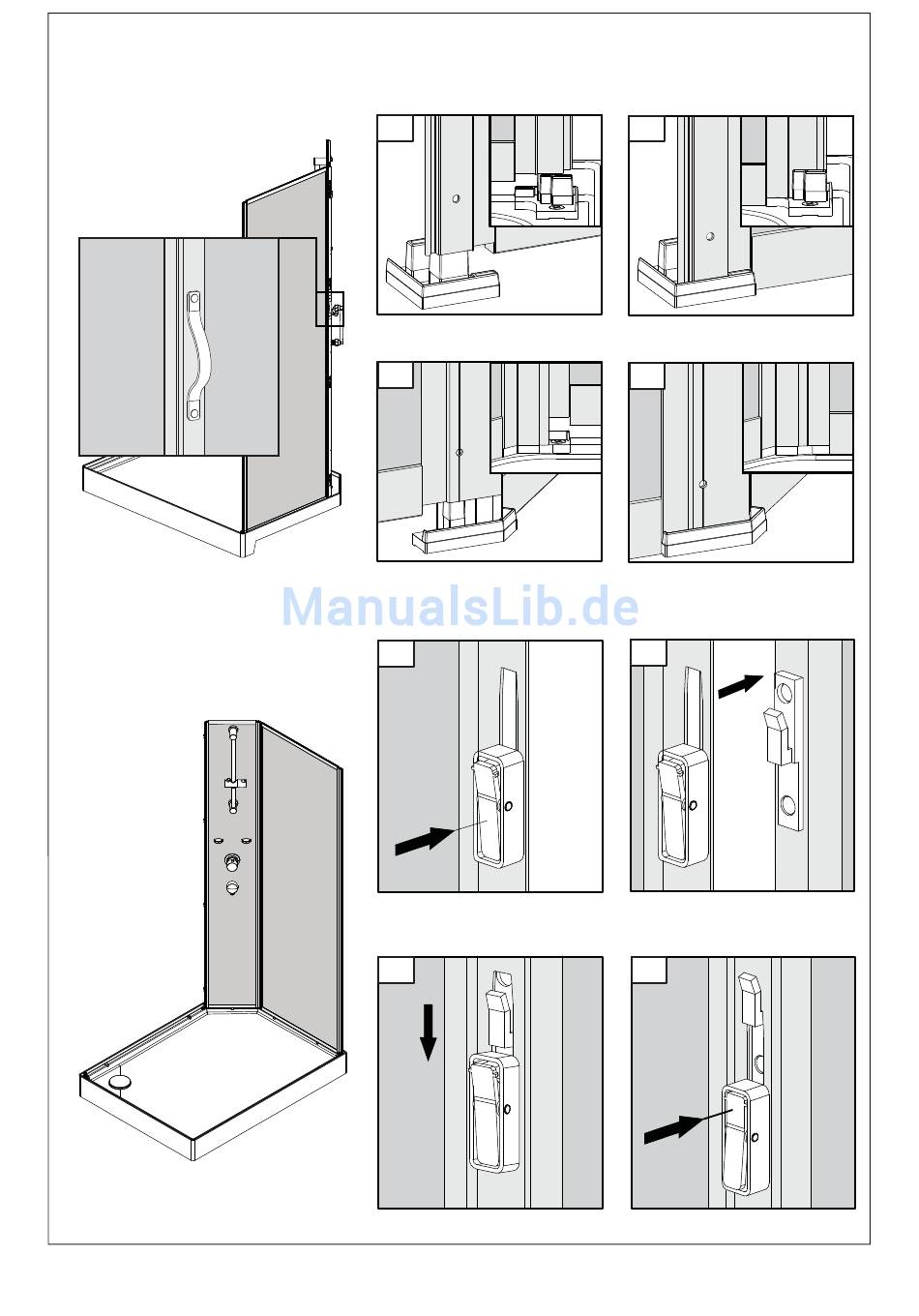 ManualsLib.de