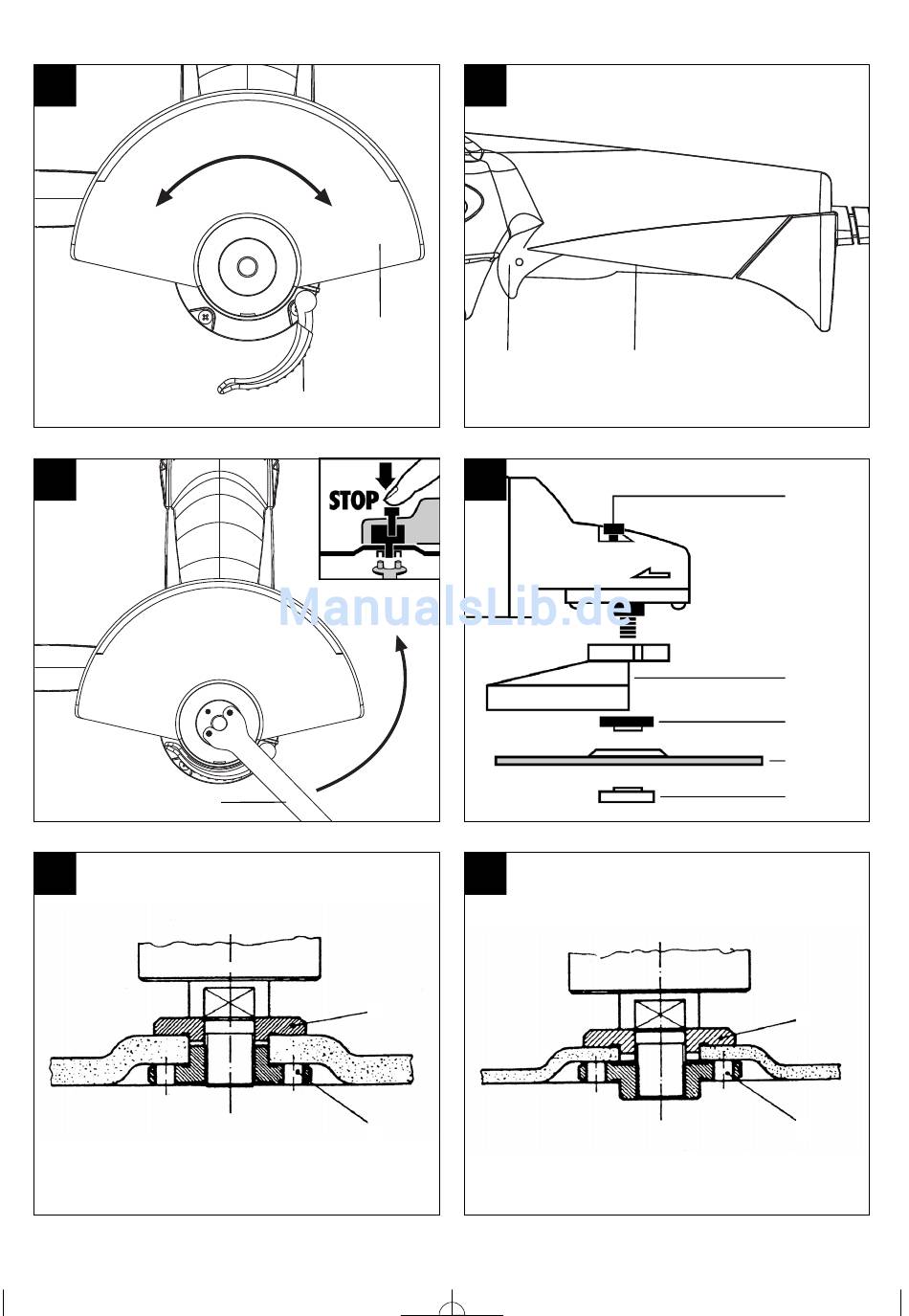 STOP

ManualsLib.de