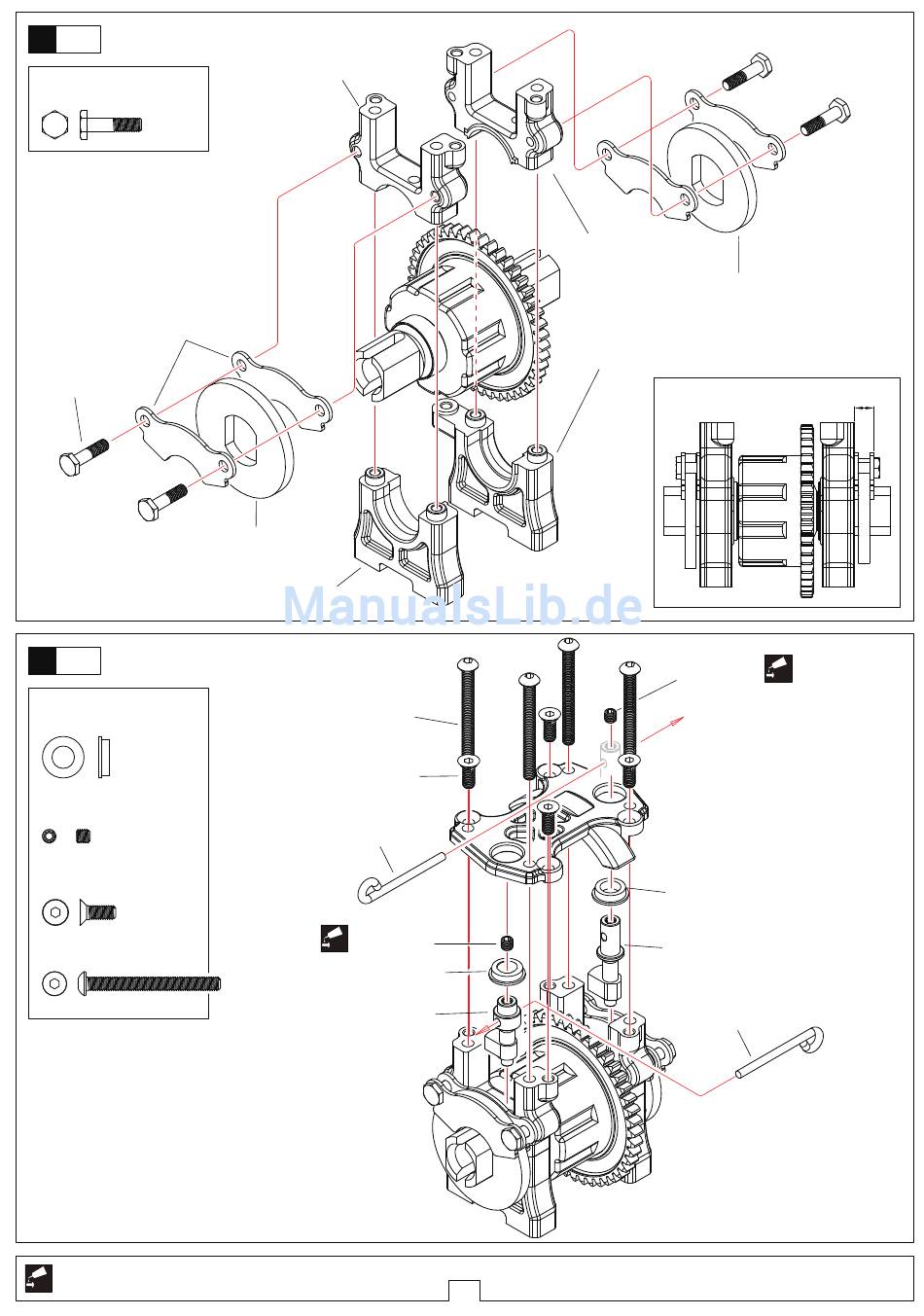 ManualsLib.de