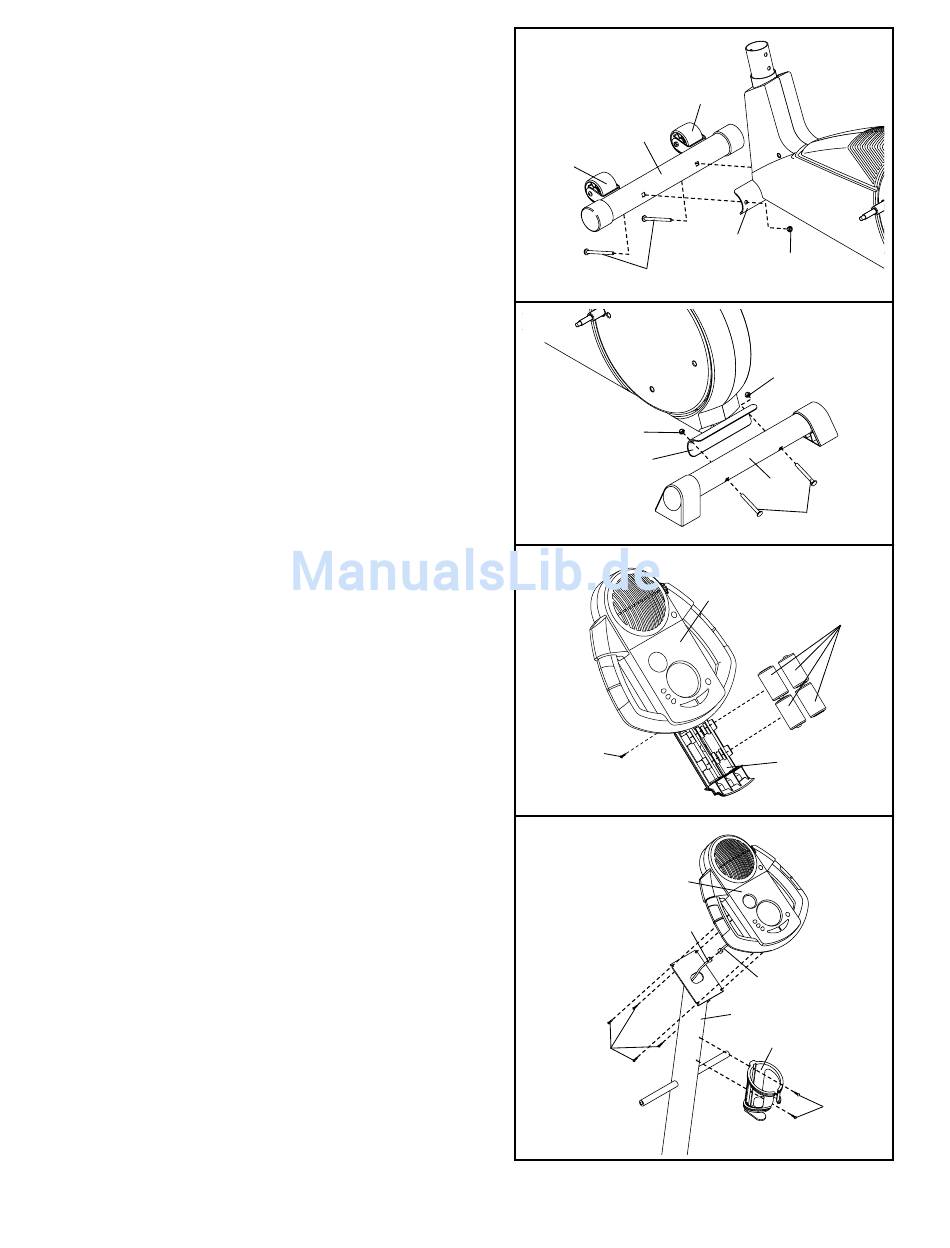 ManualsLib.de