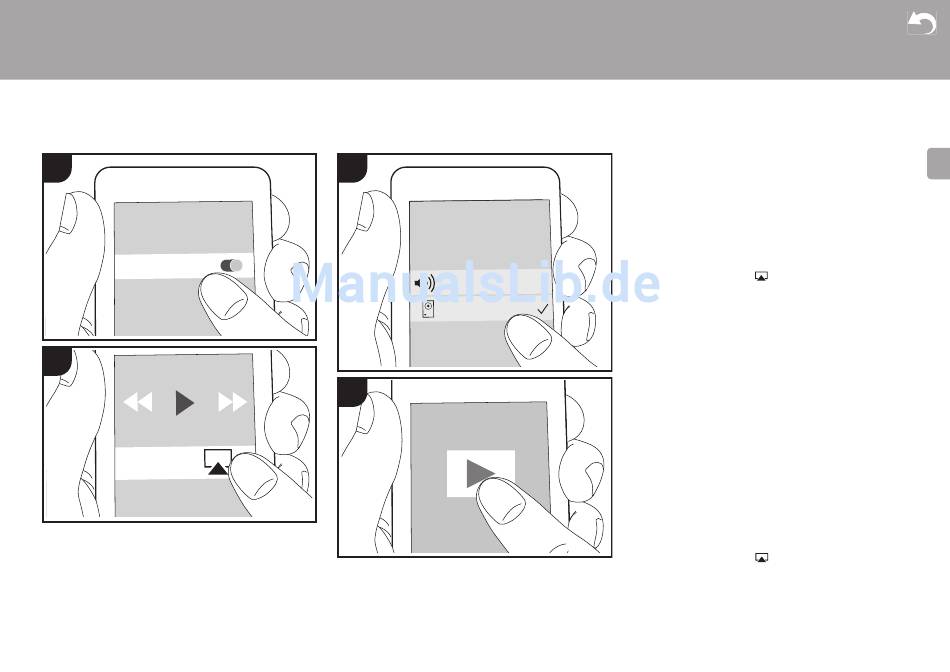 ManualsLib.de