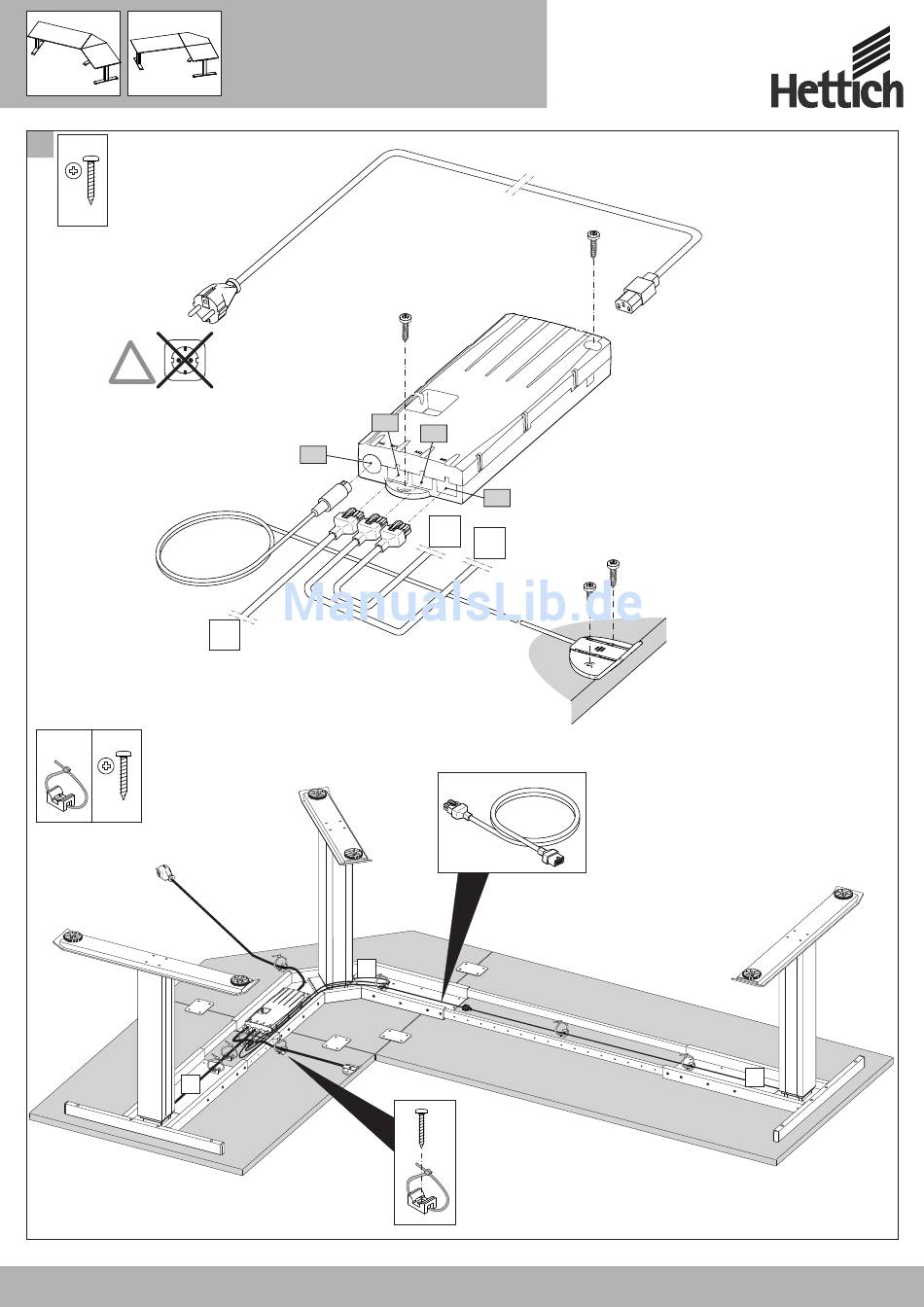 Hettich

ManualsLib.de